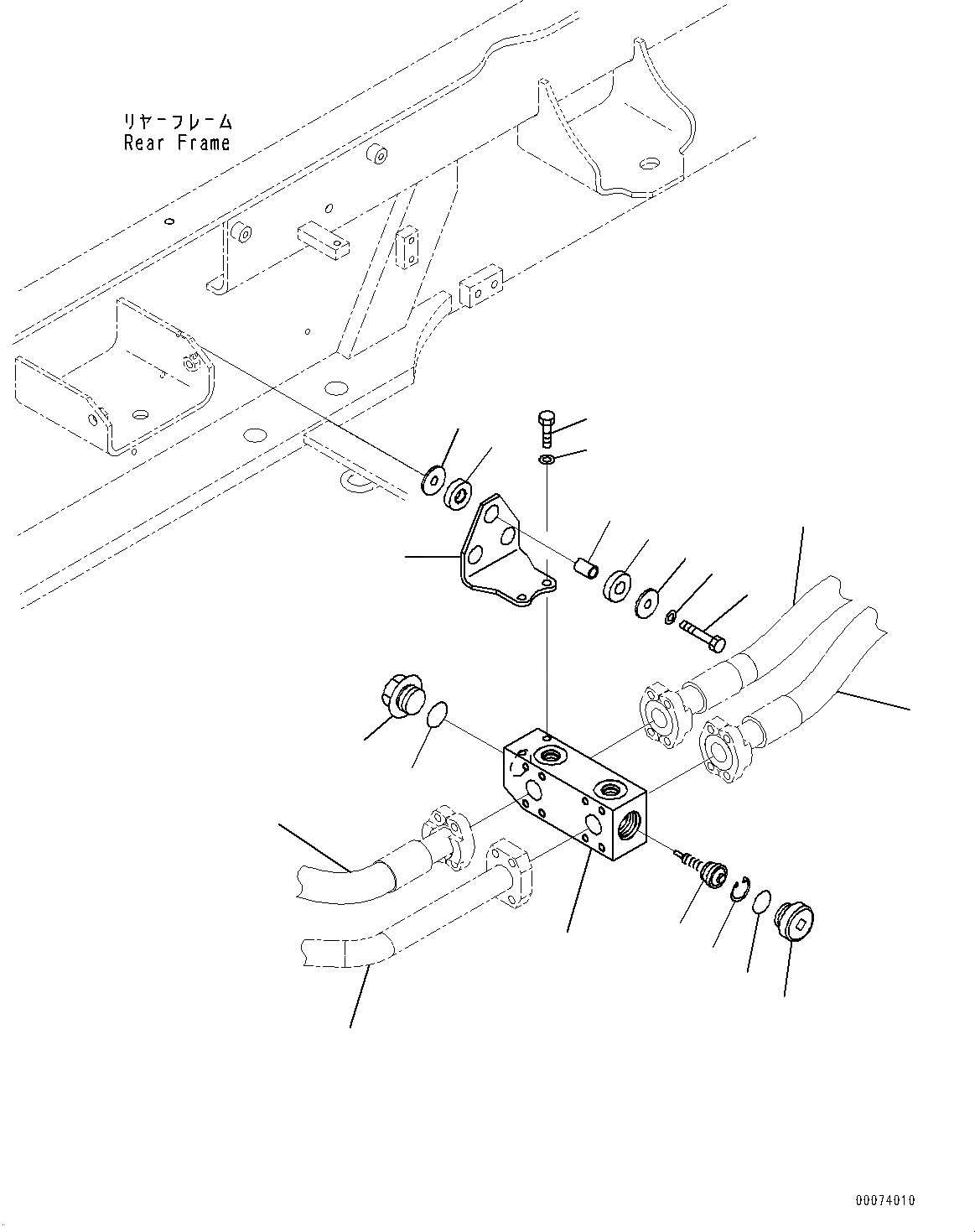 リヤーフレーム
Rear Frame

00074010