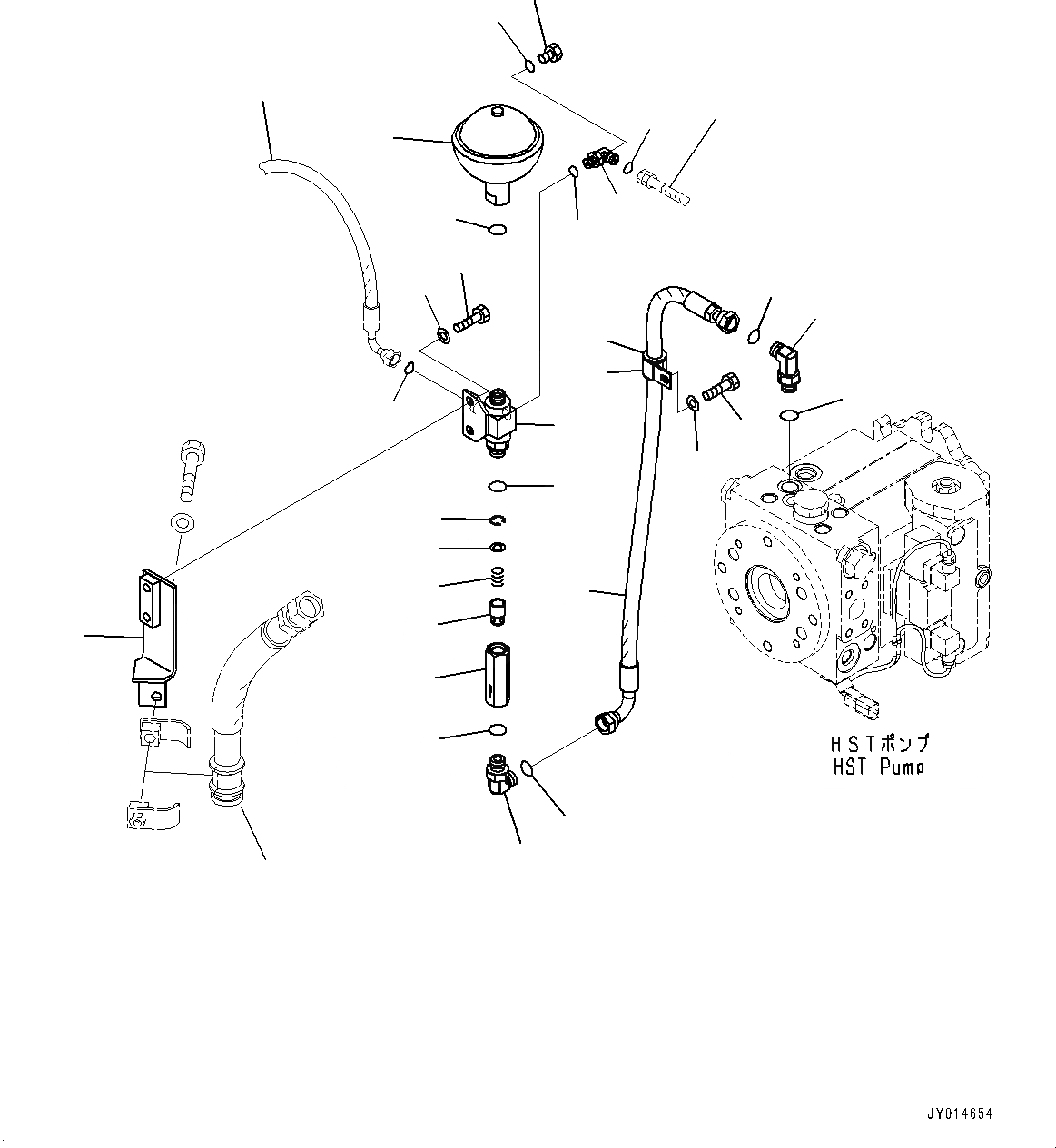 HSTポンプ
HST Pump

JY014654