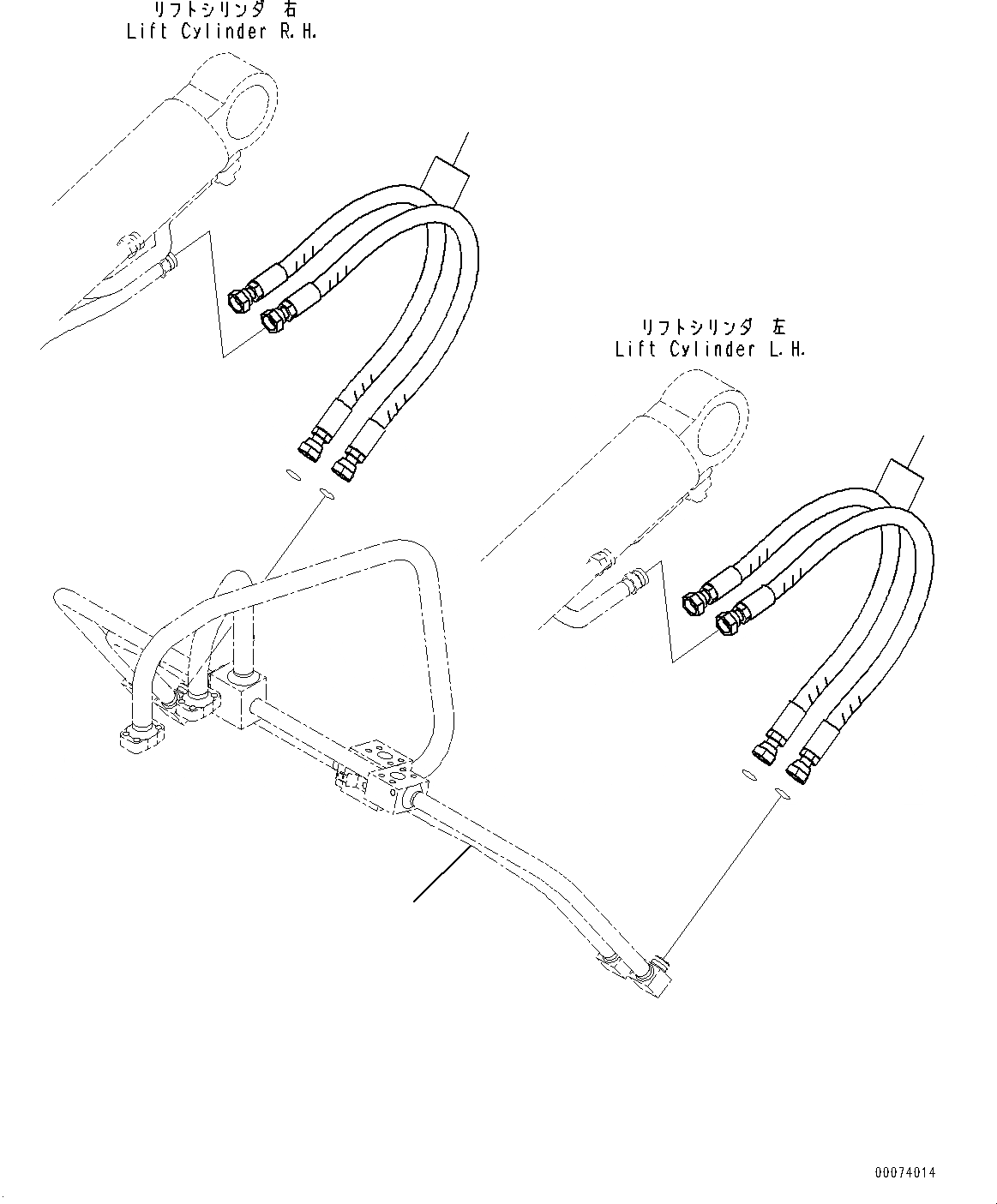 リフトシリンダ 右
Lift Cylinder R.H.

リフトシリンダ 左
Lift Cylinder L.H.

00074014