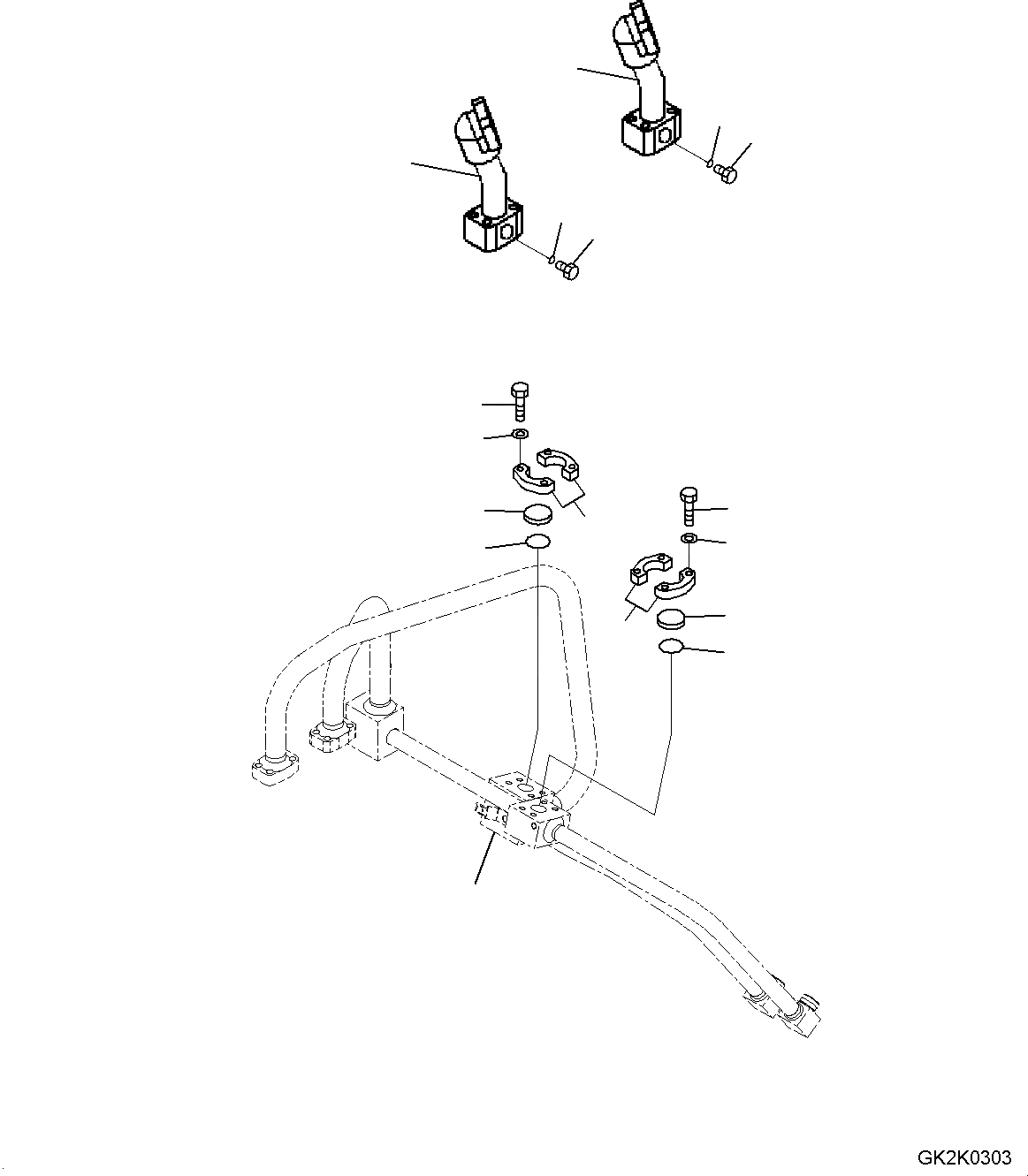 GK2K0303