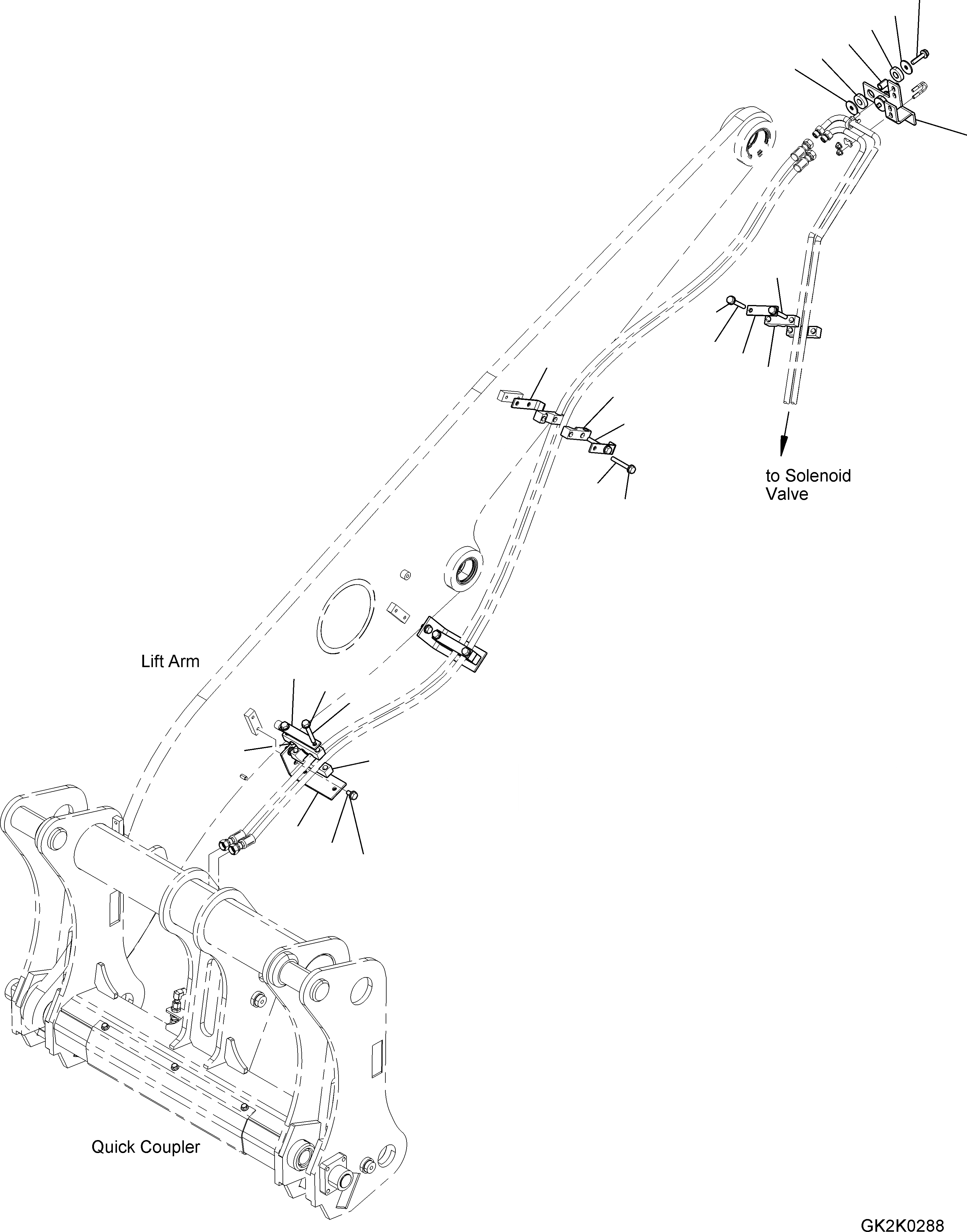 to Solenoid Valve

Lift Arm

Quick Coupler

GK2K0288