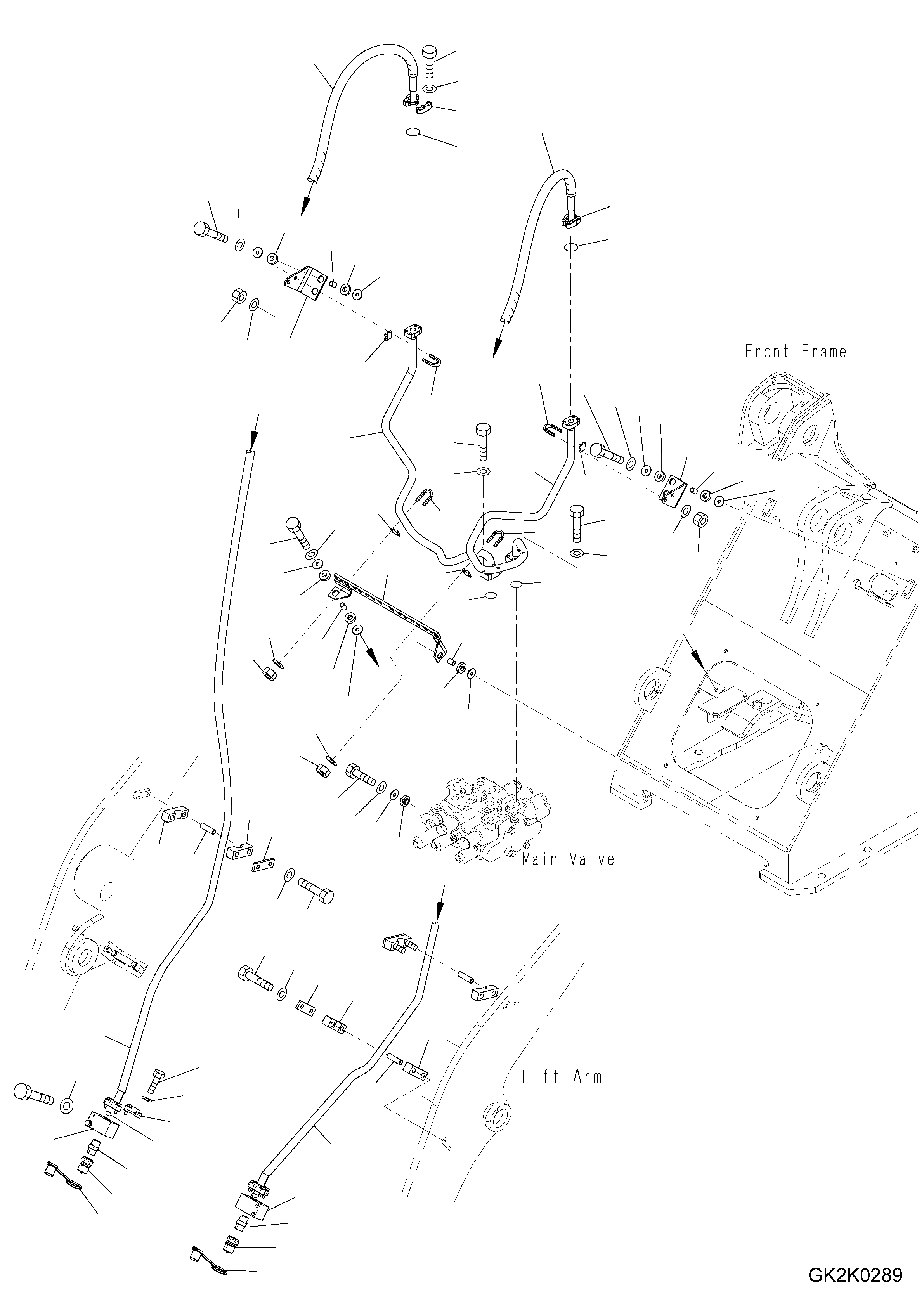 Front Frame

Main Valve

Lift Arm

GK2K0289