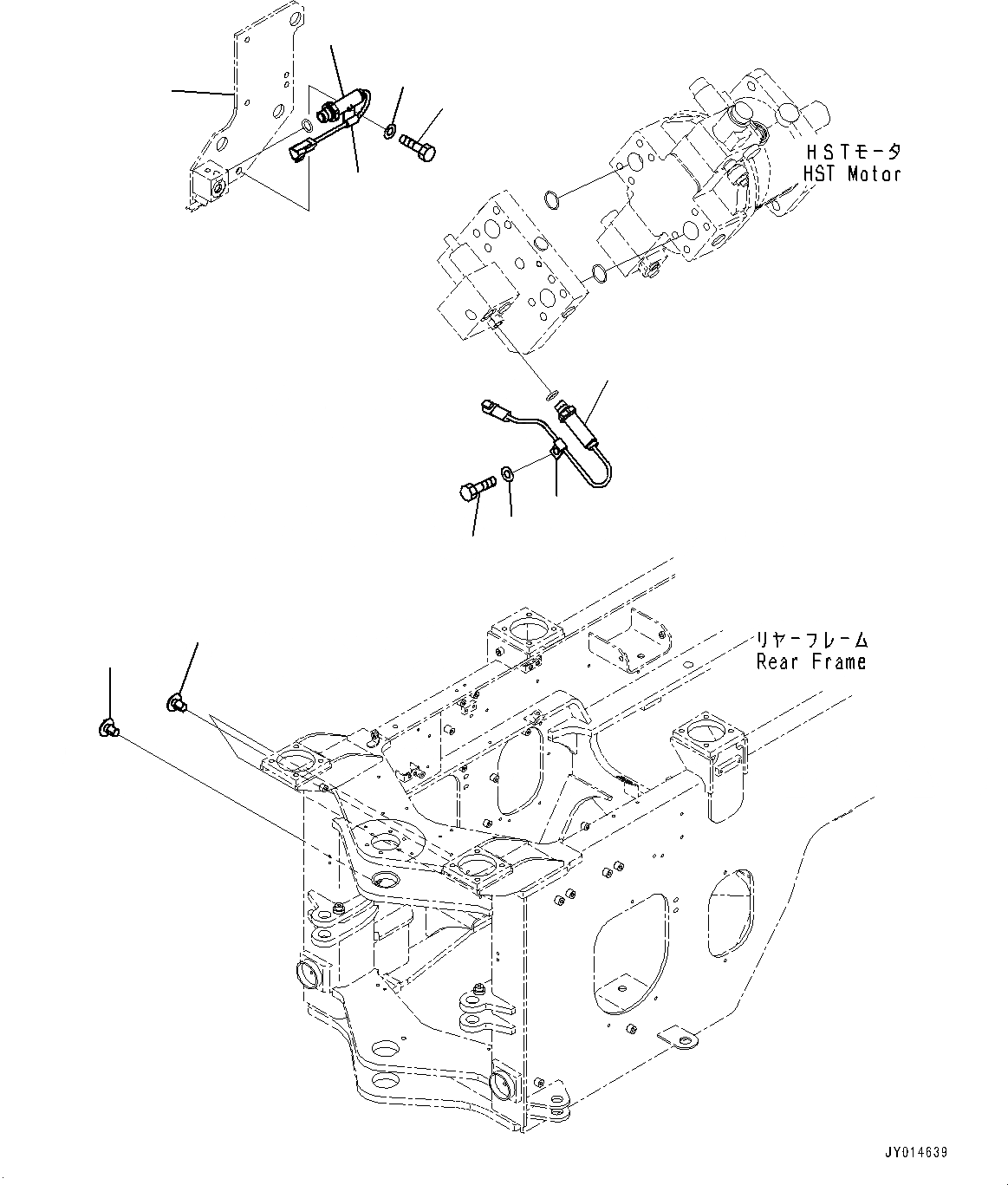 HSTモータ
HST Motor

リヤーフレーム
Rear Frame

JY014639