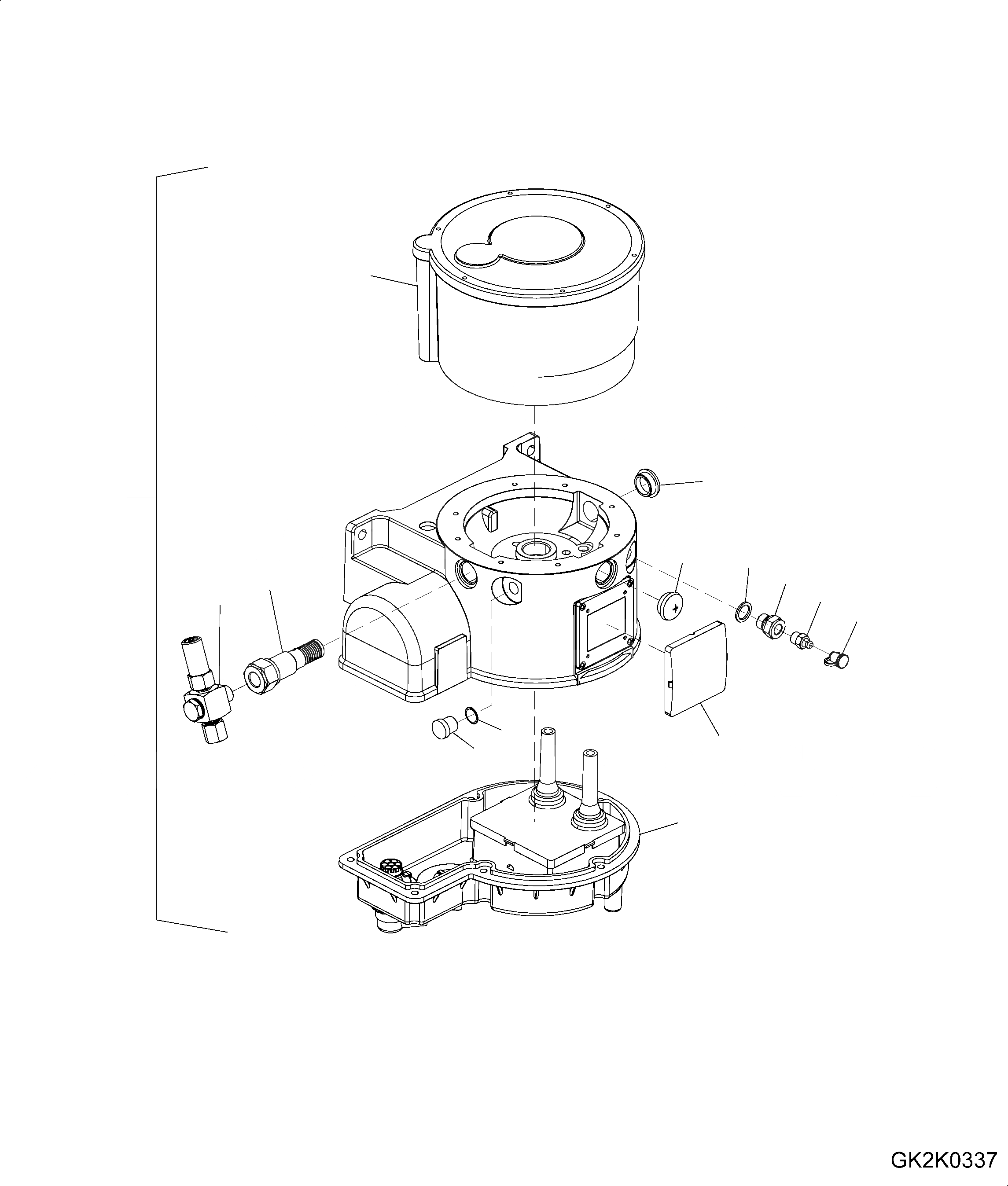 GK2K0337