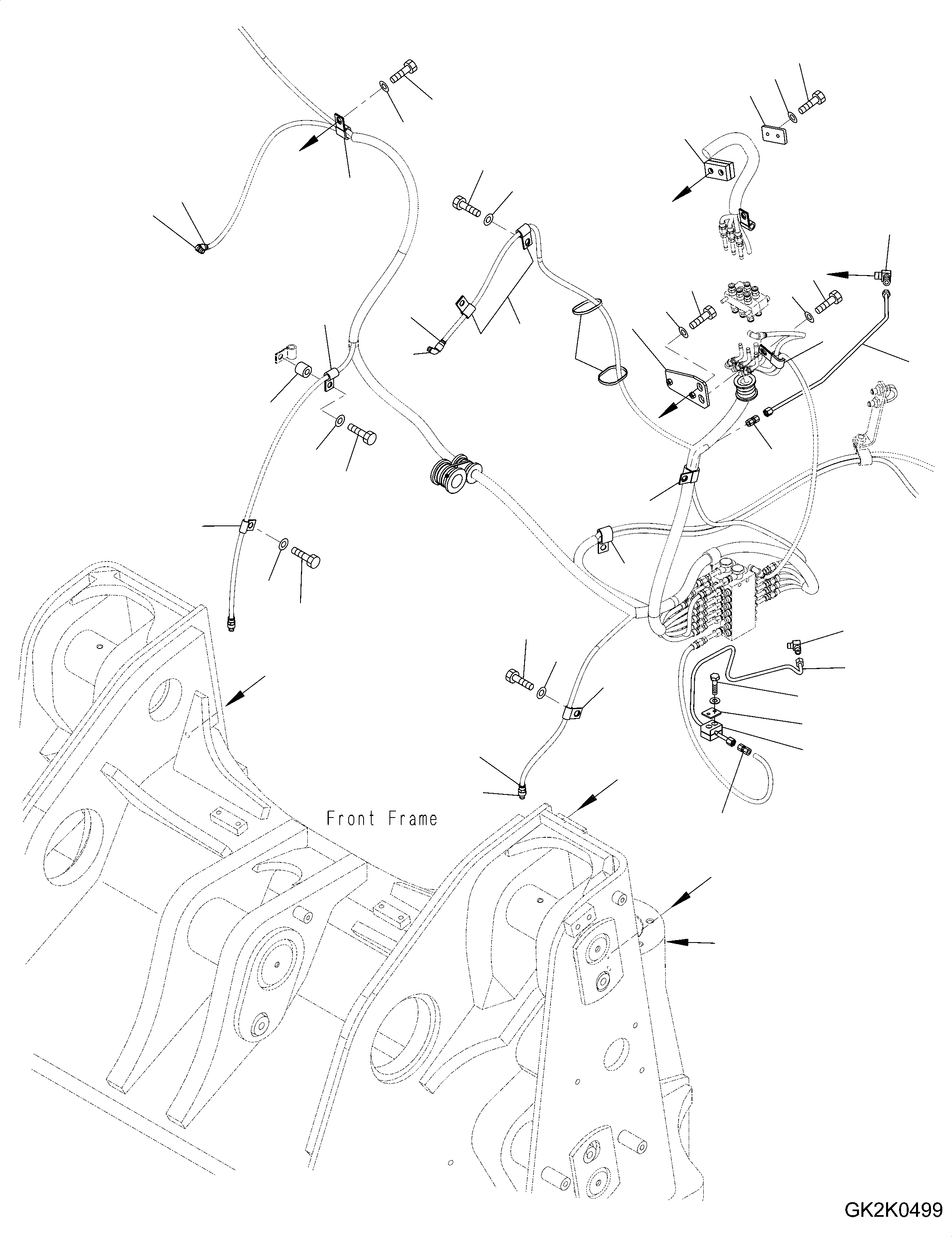 Front Frame

GK2K0499