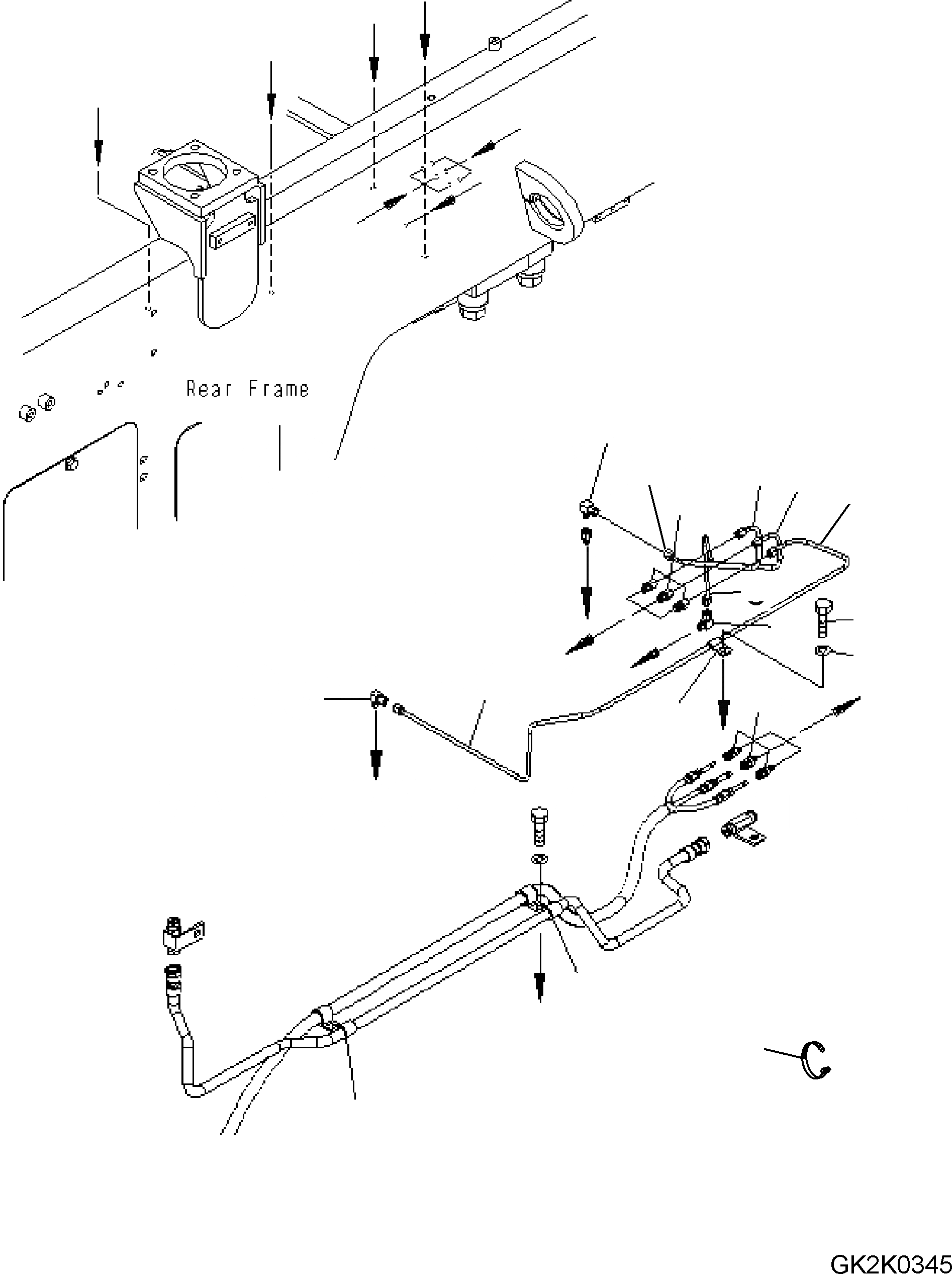 Rear Frame

GK2K0345