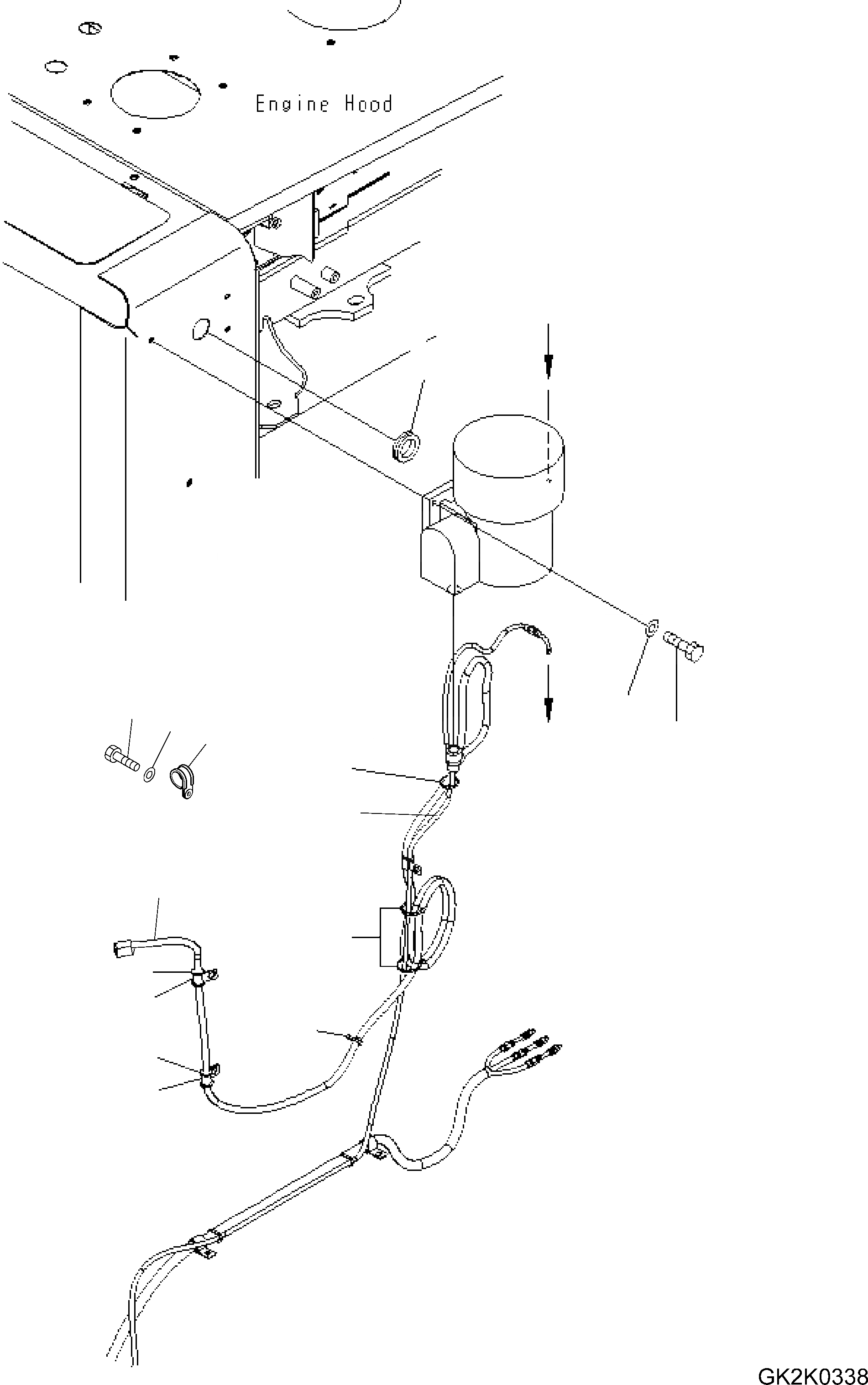 Engine Hood

GK2K0338