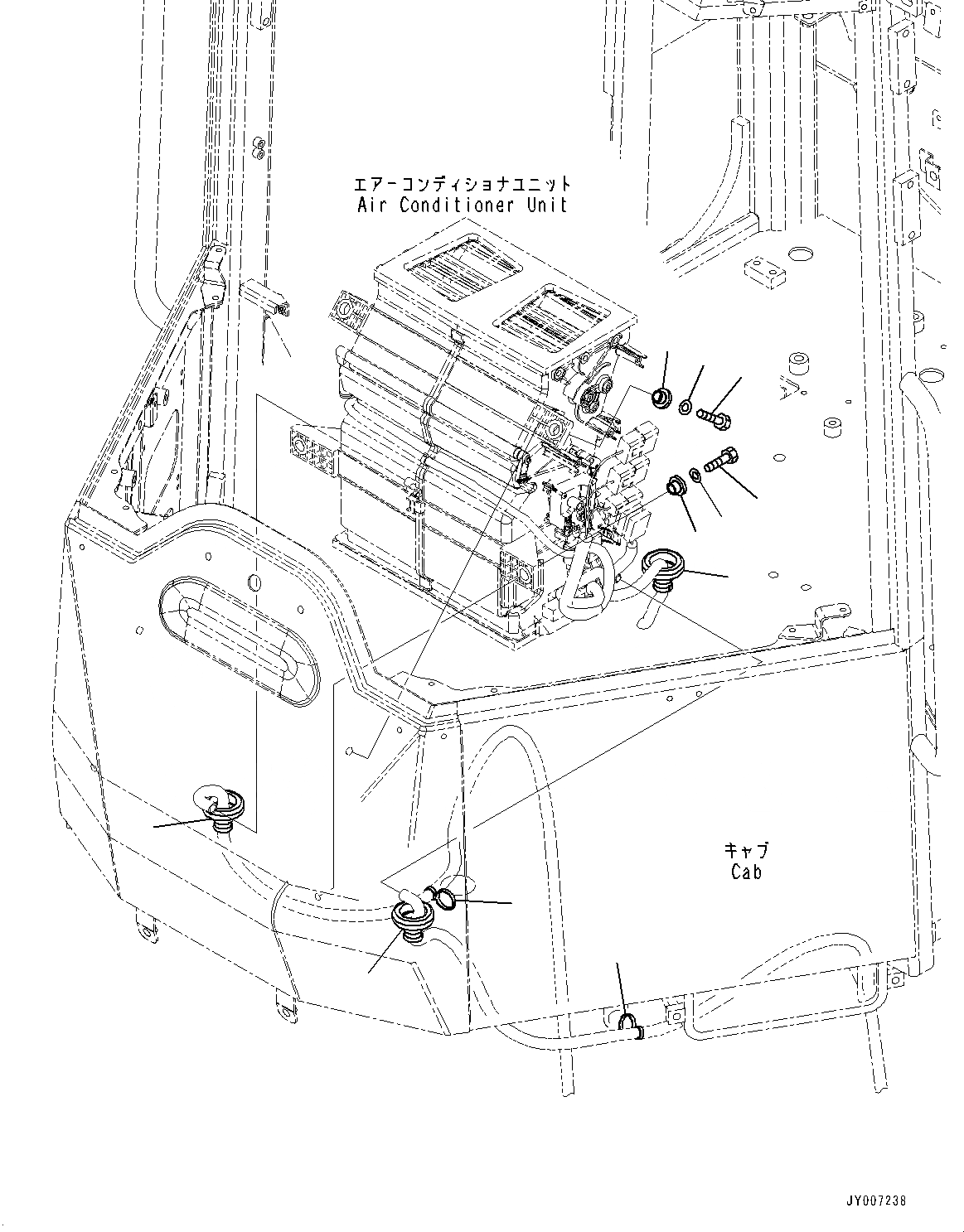 エアーコンディショナユニット
Air Conditioner Unit

キャブ
Cab

JY007238