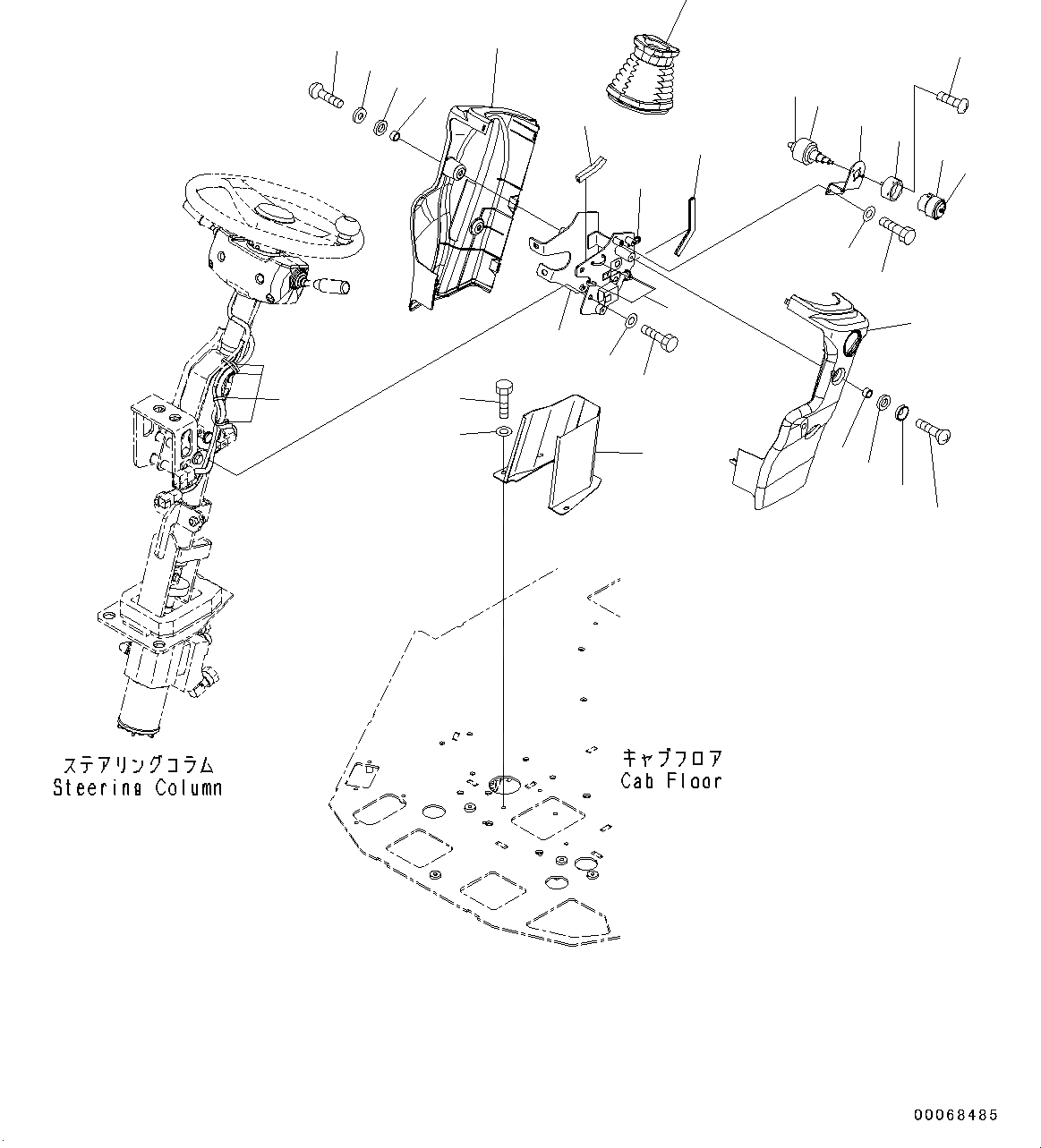 ステアリングコラム
Steering Column

キャブフロア
Cab Floor

00068485