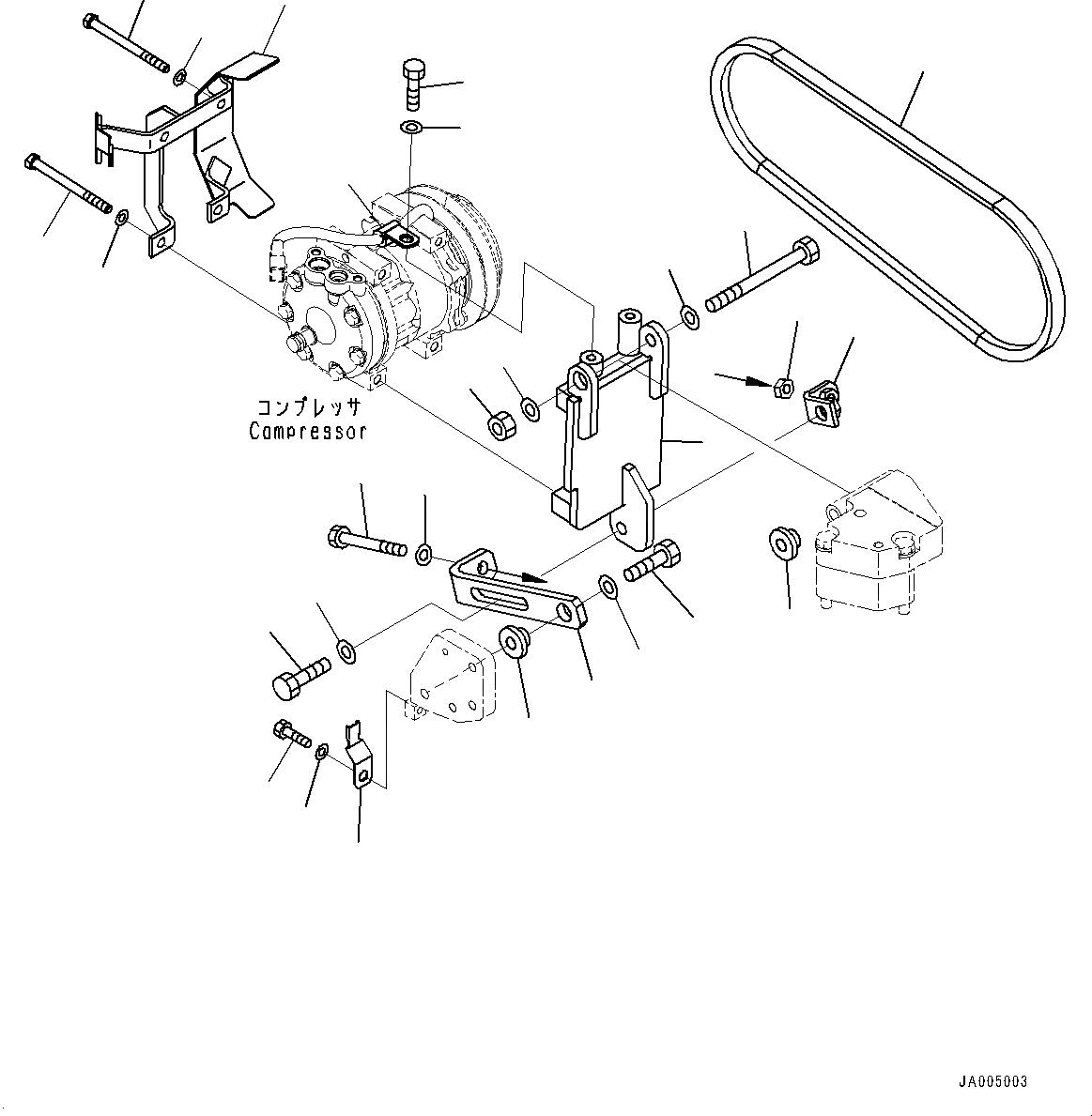 コンプレッサ
Compressor

JA005003