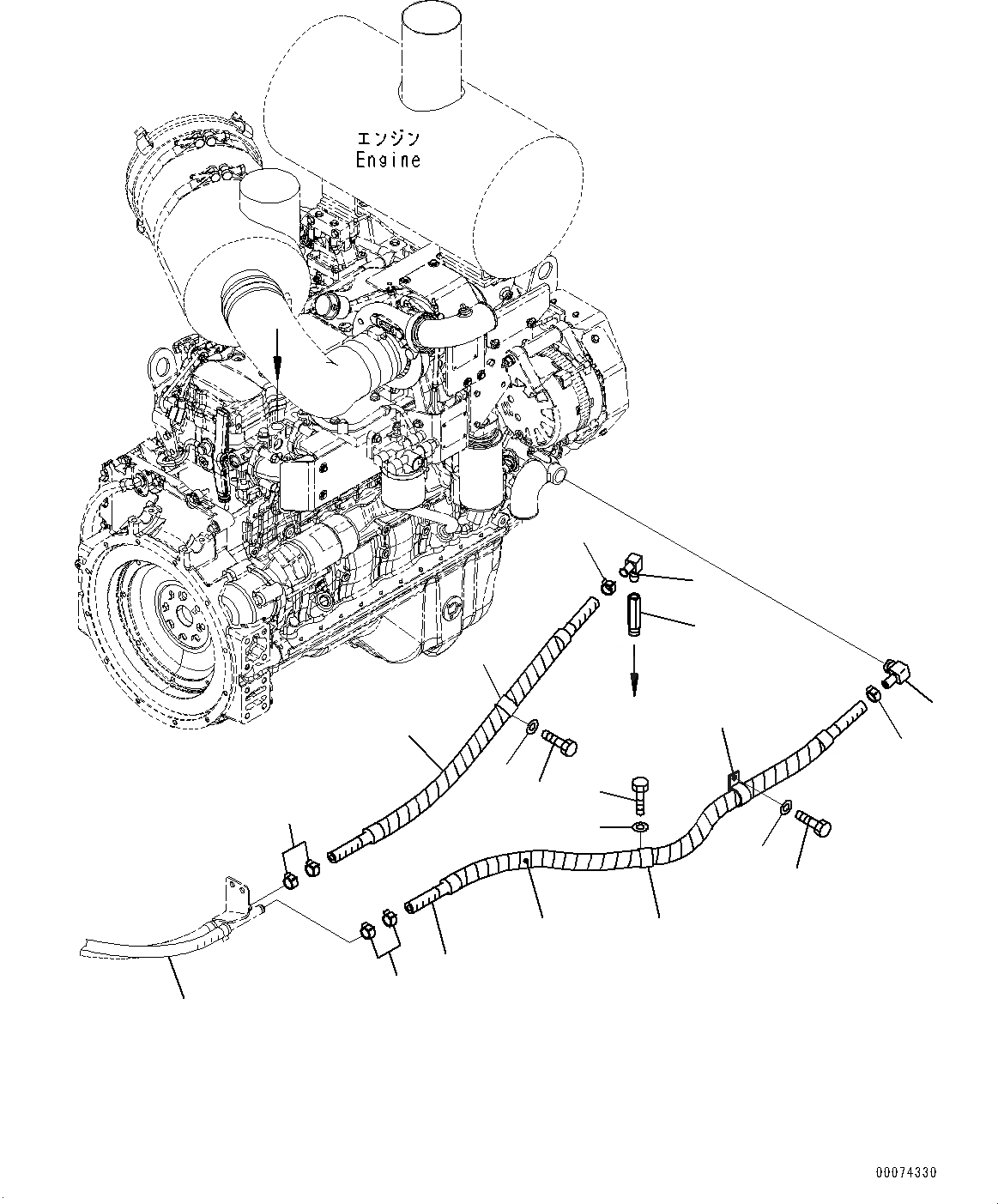 エンジン
Engine

00074330