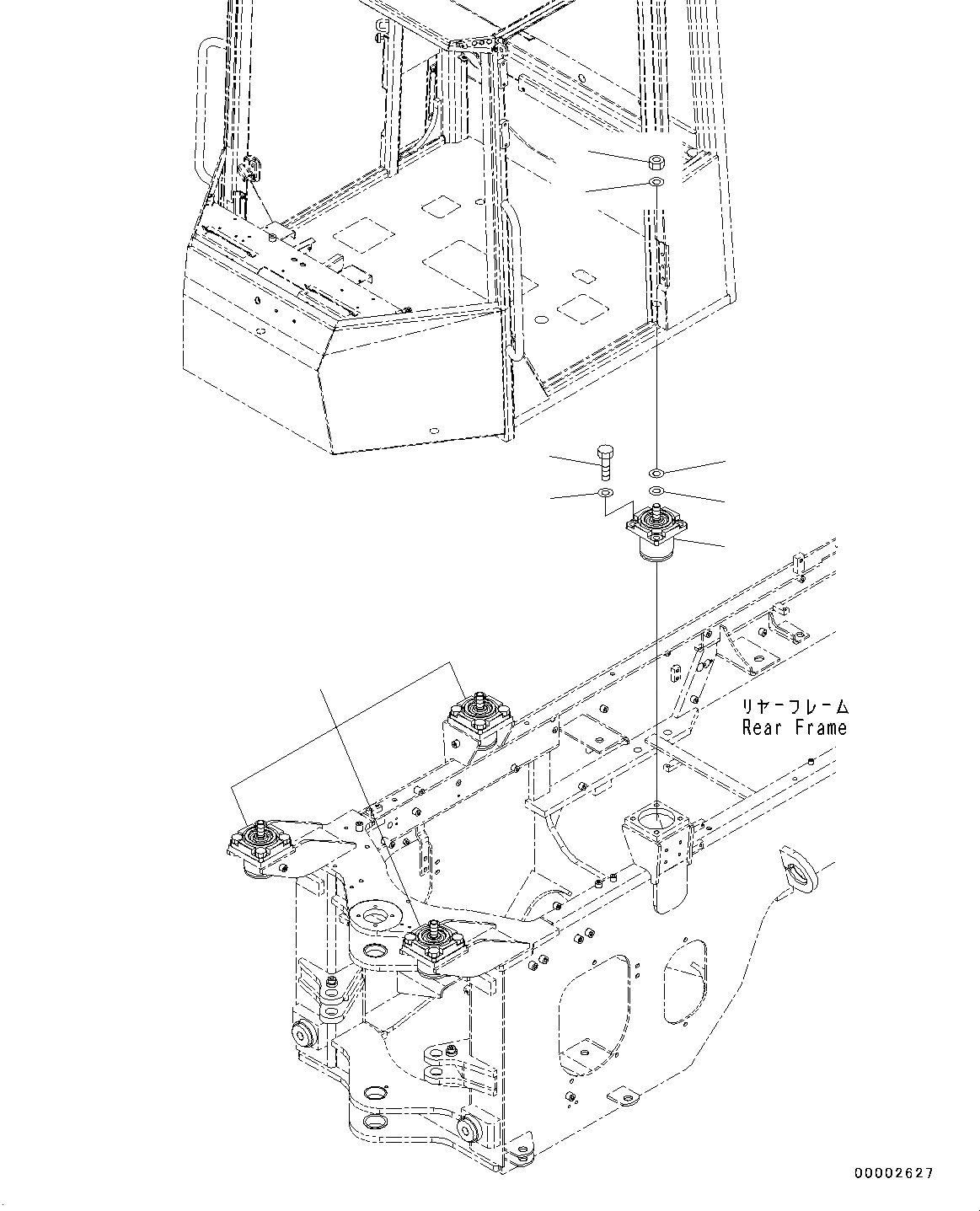 リヤーフレーム
Rear Frame

00002627