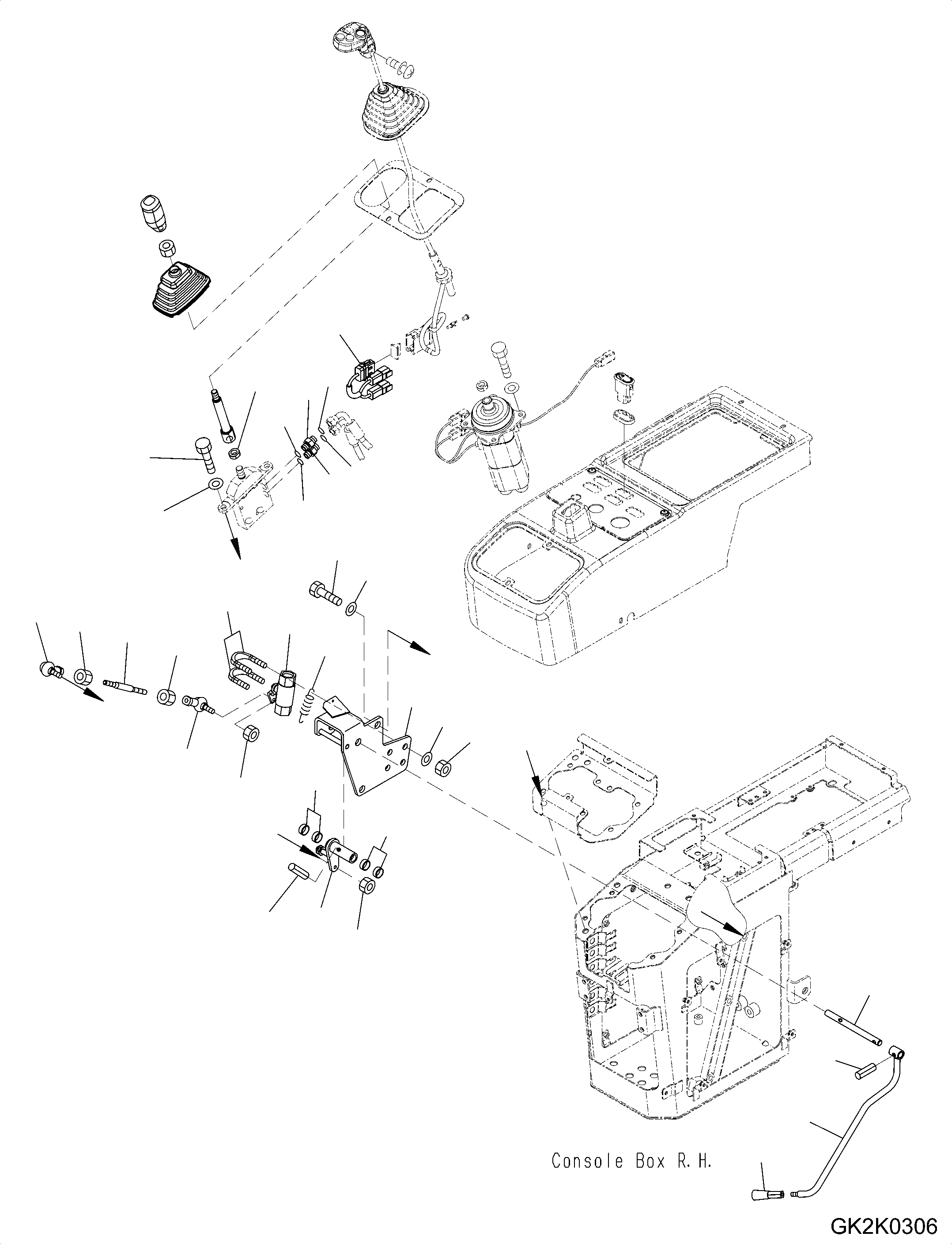 Console Box R. H.

GK2K0306