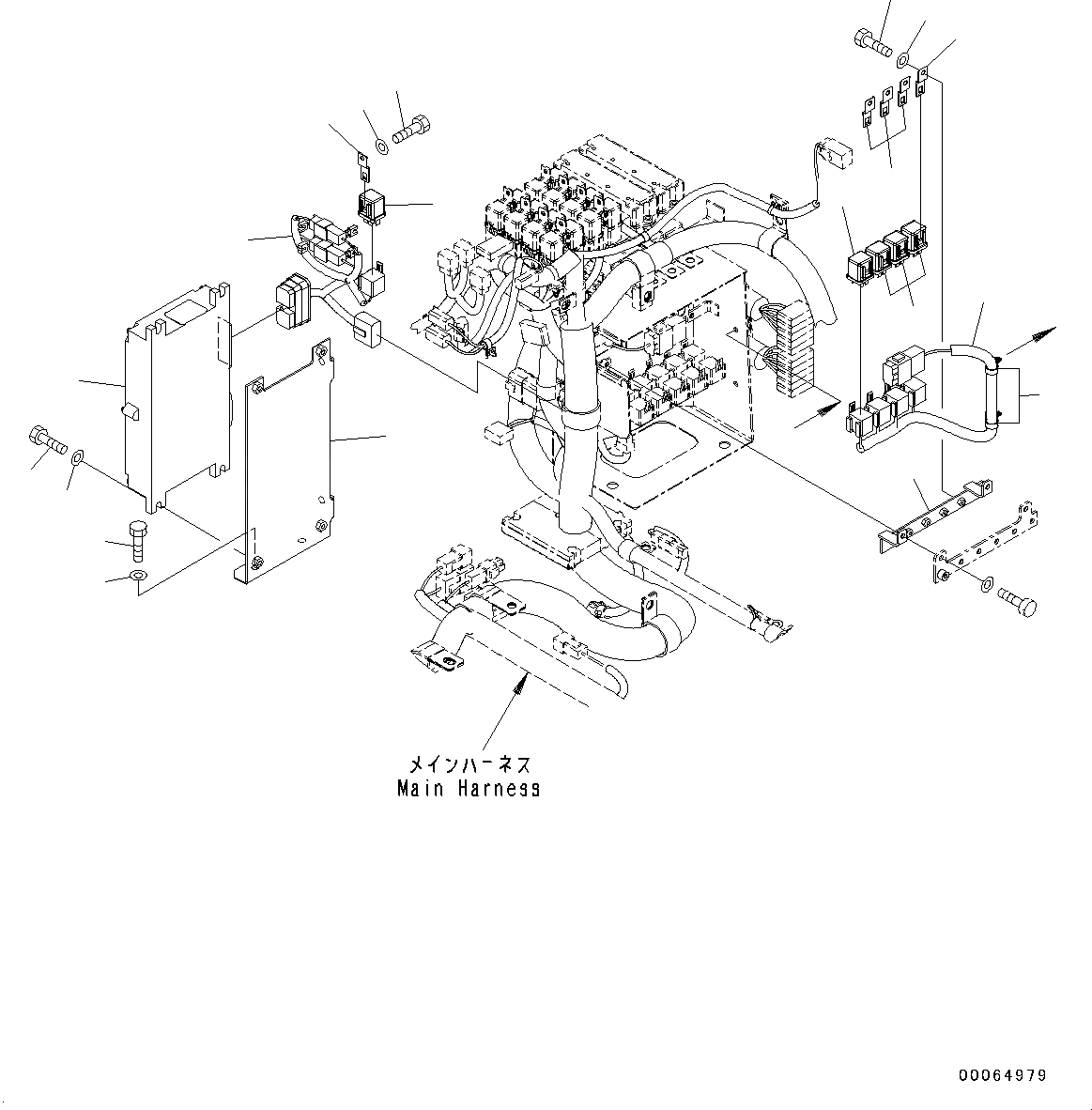 メインハーネス
Main Harness

00064979