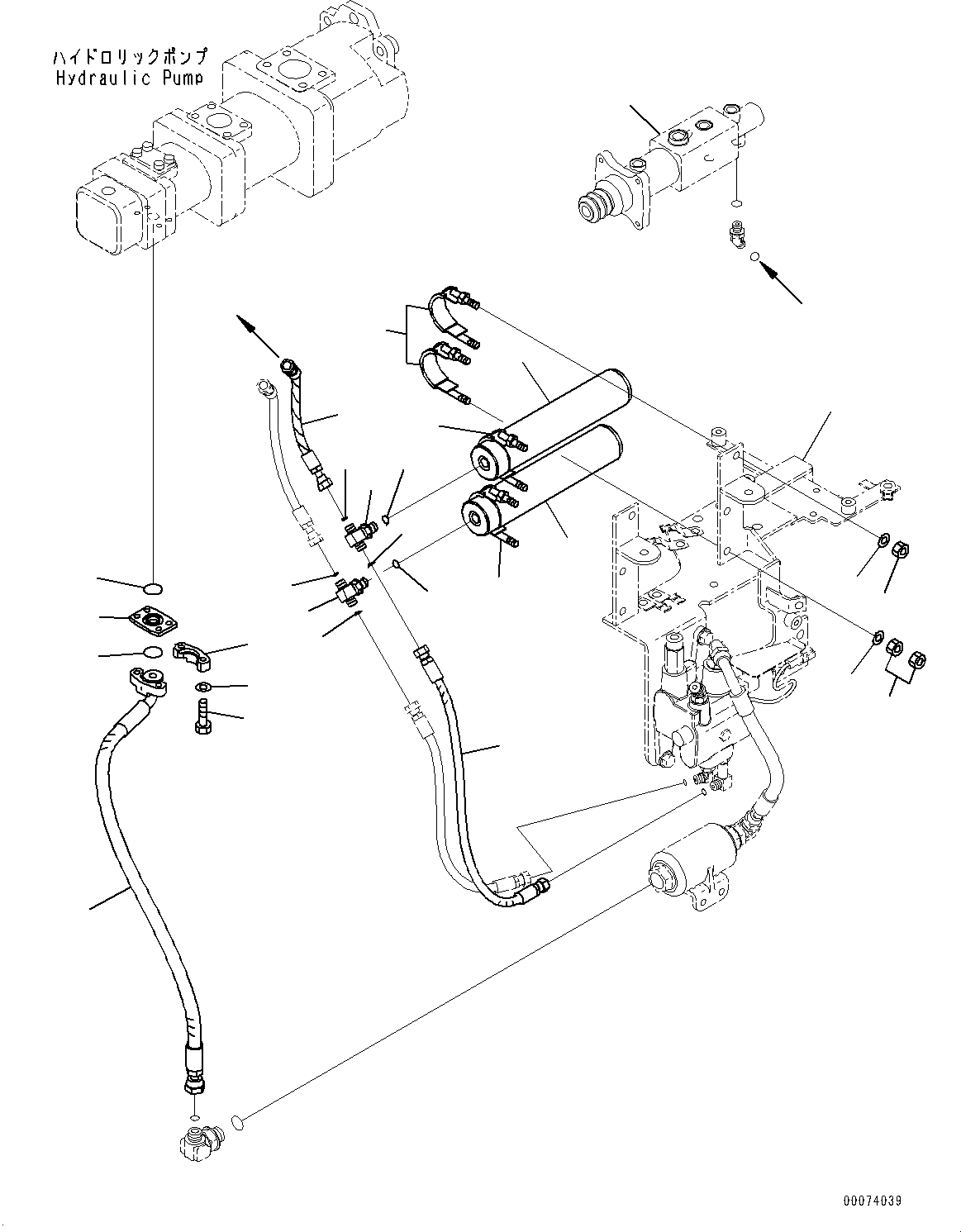 ハイドロリックポンプ
Hydraulic Pump

00074039