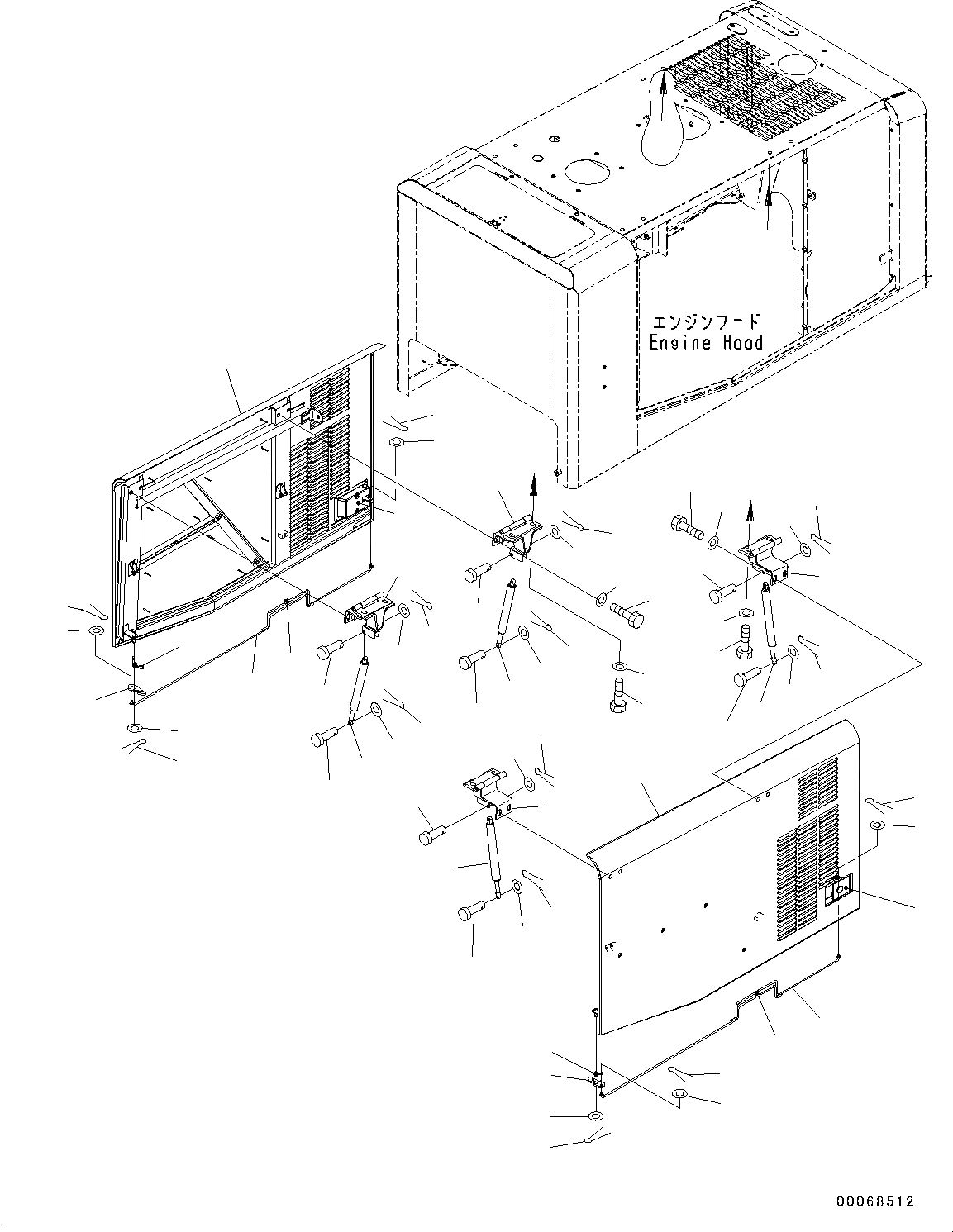 エンジンフード
Engine Hood

00068512