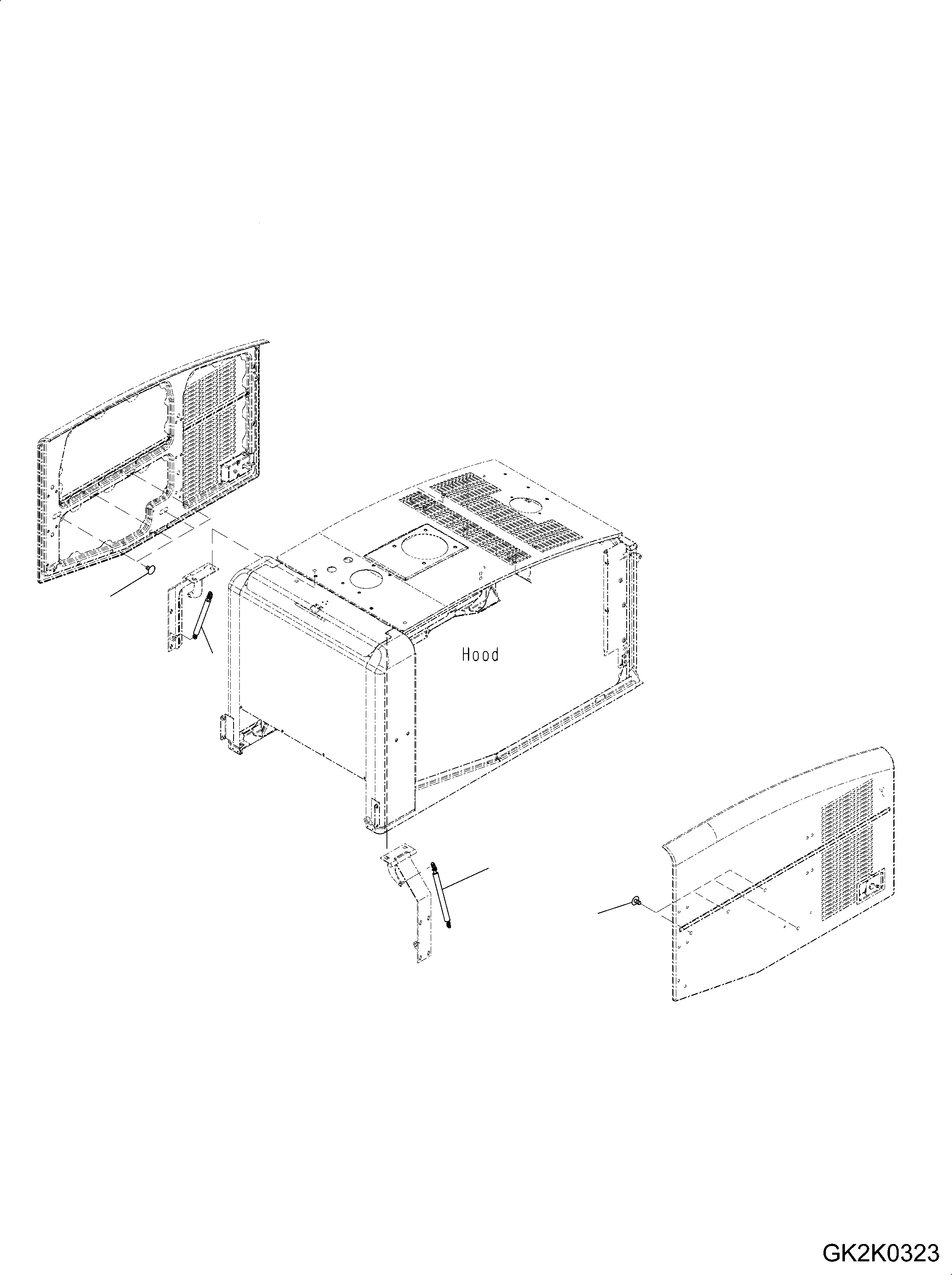 Hood

GK2K0323