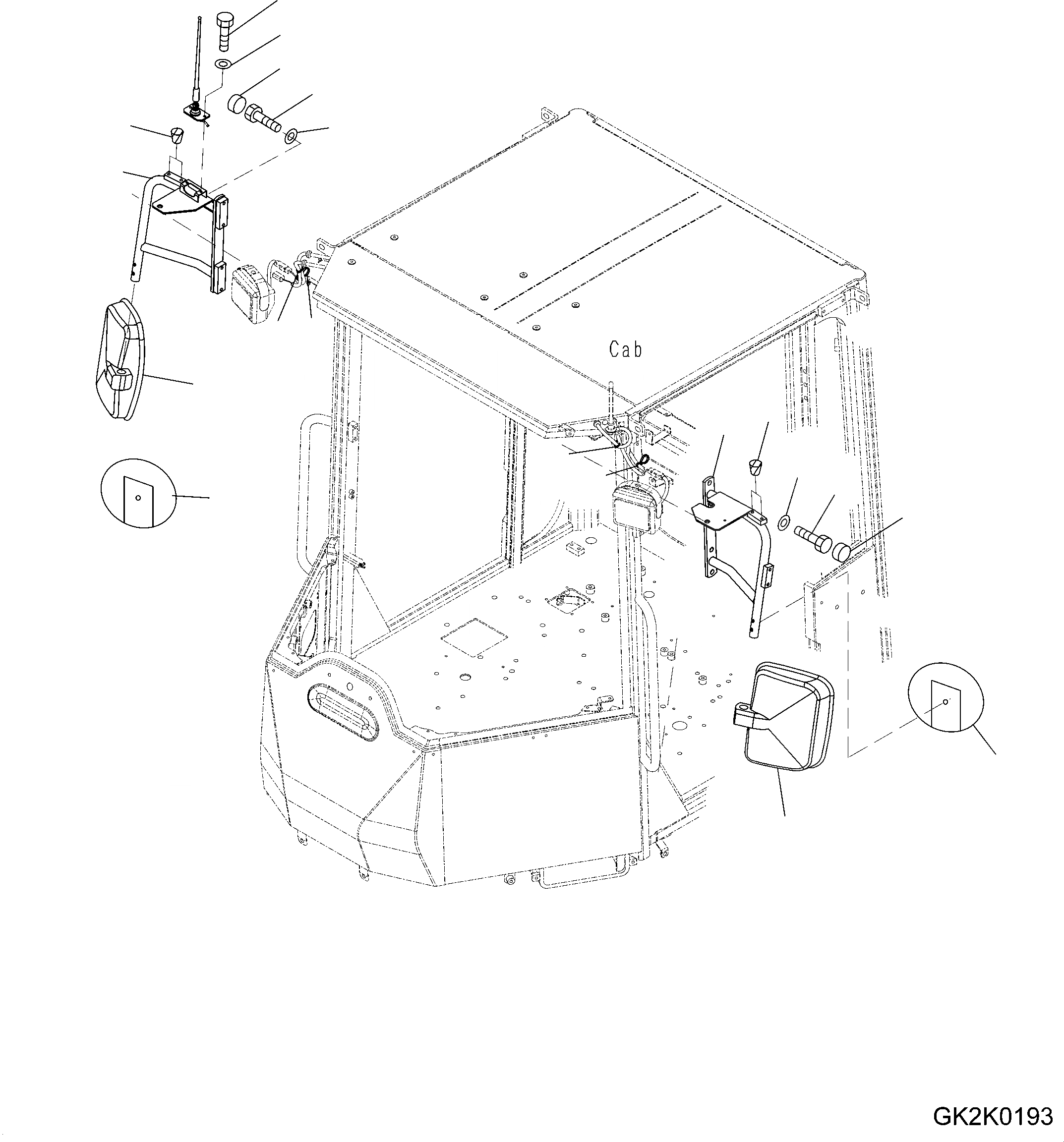 Cab

GK2K0193