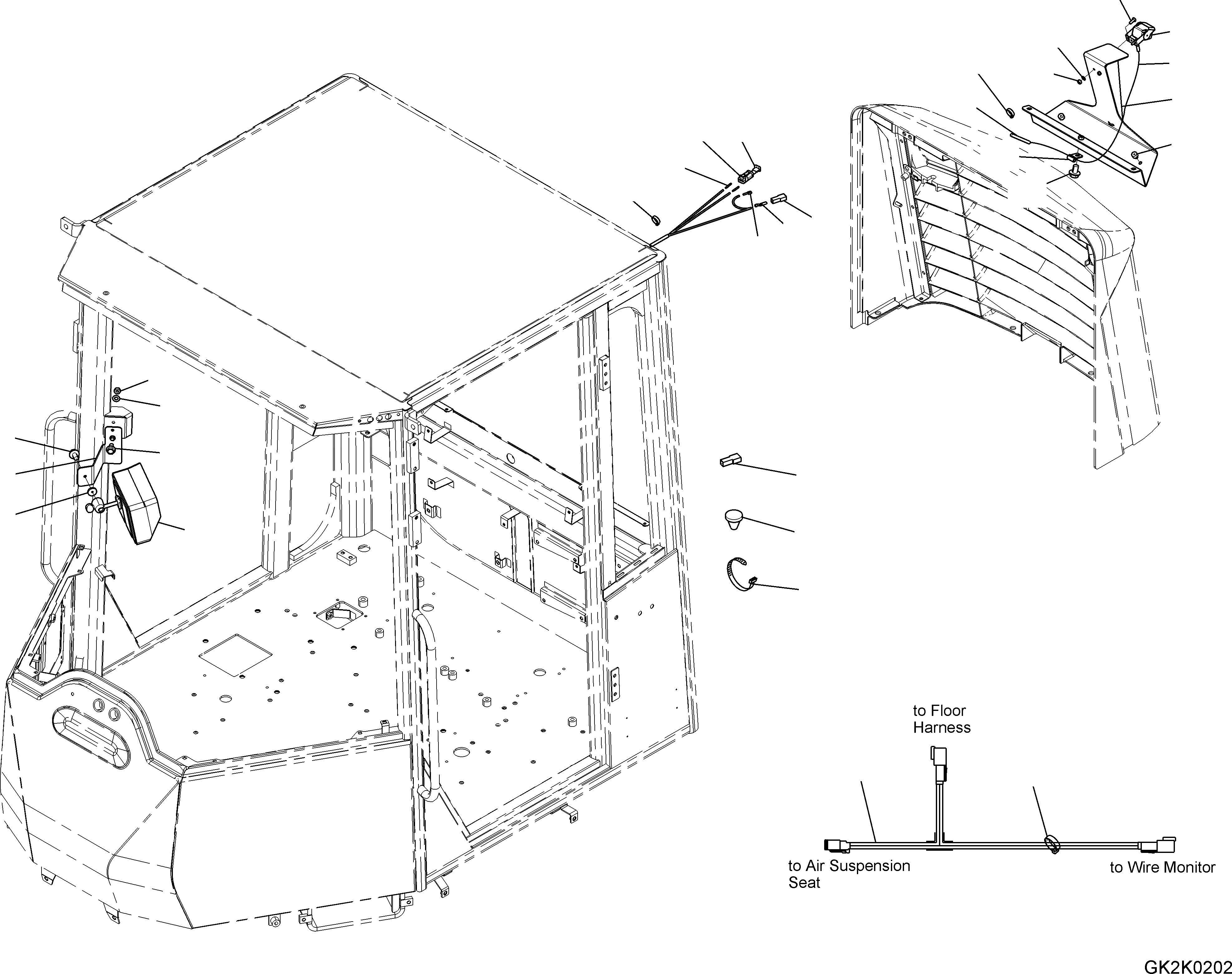 to Floor Harness

to Air Suspension Seat

to Wire Monitor

GK2K0202