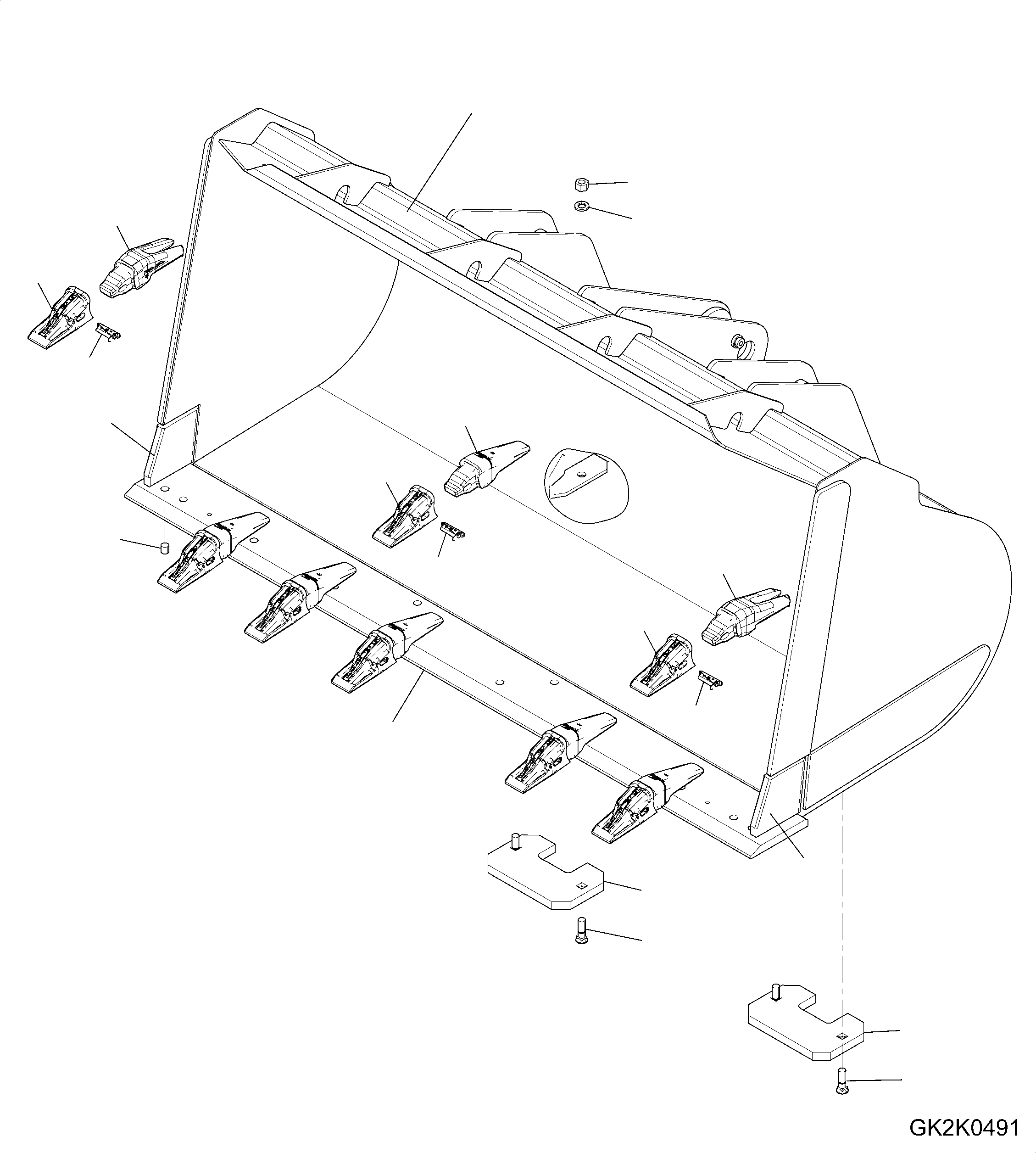 GK2K0491