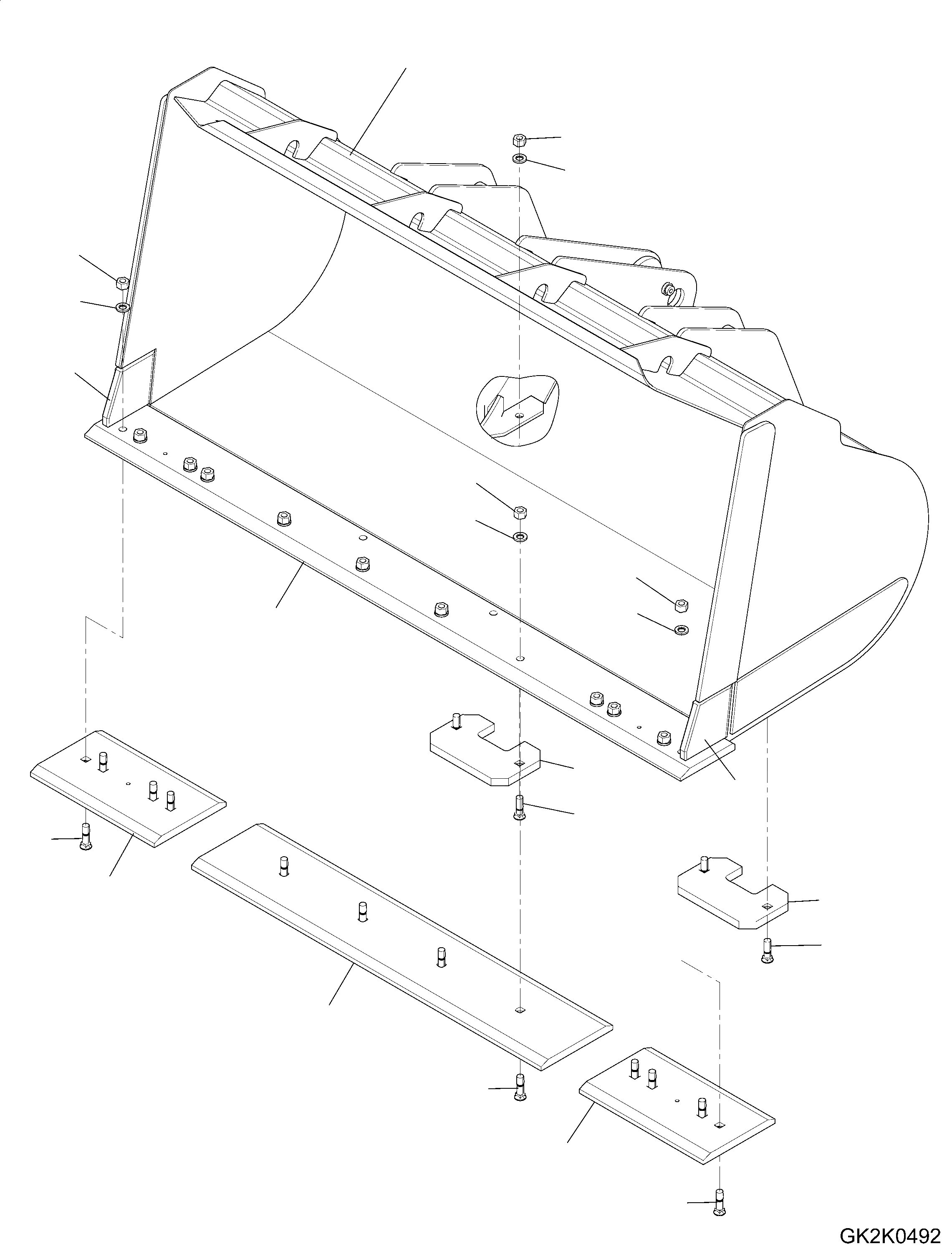 GK2K0492