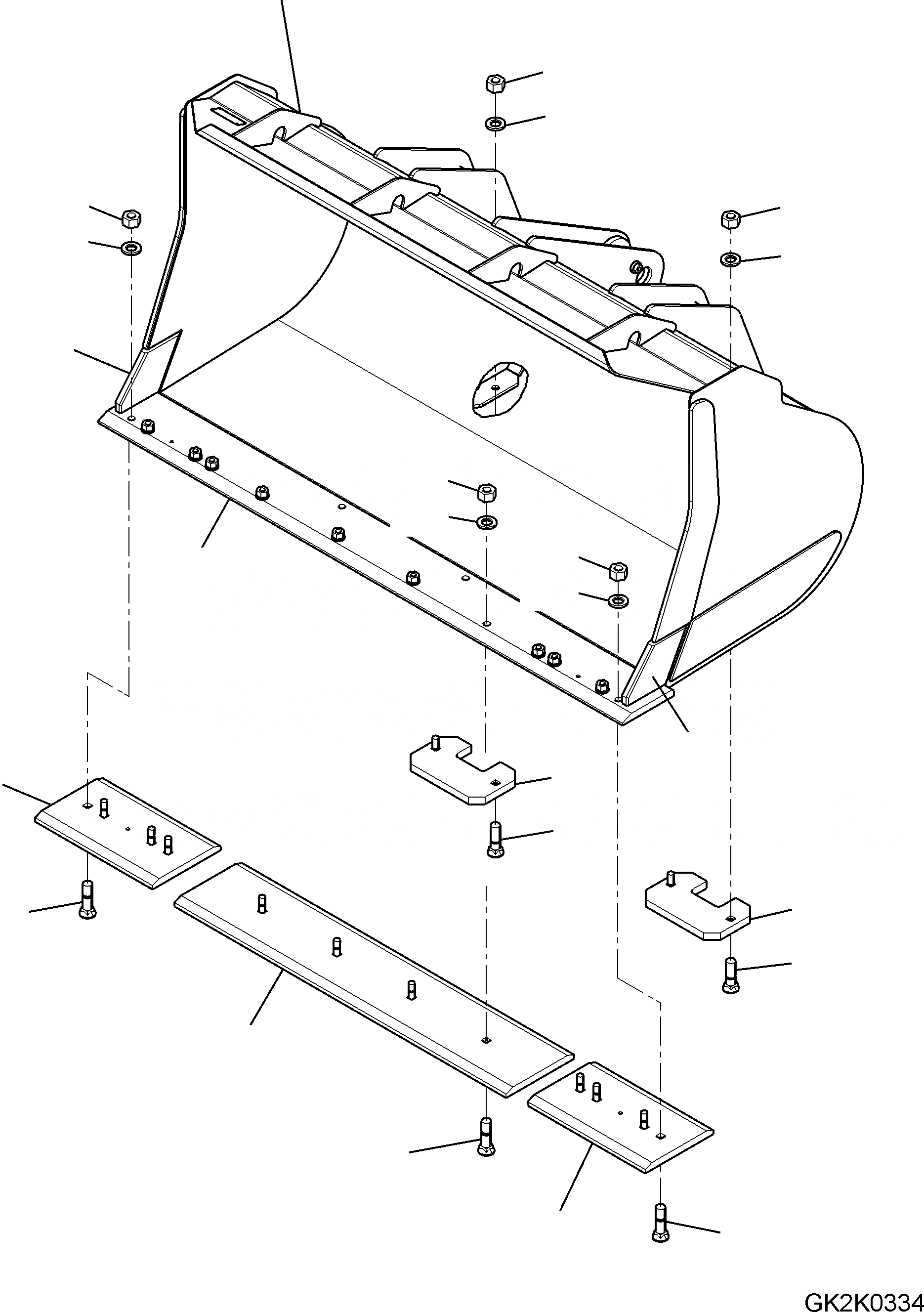 GK2K0334