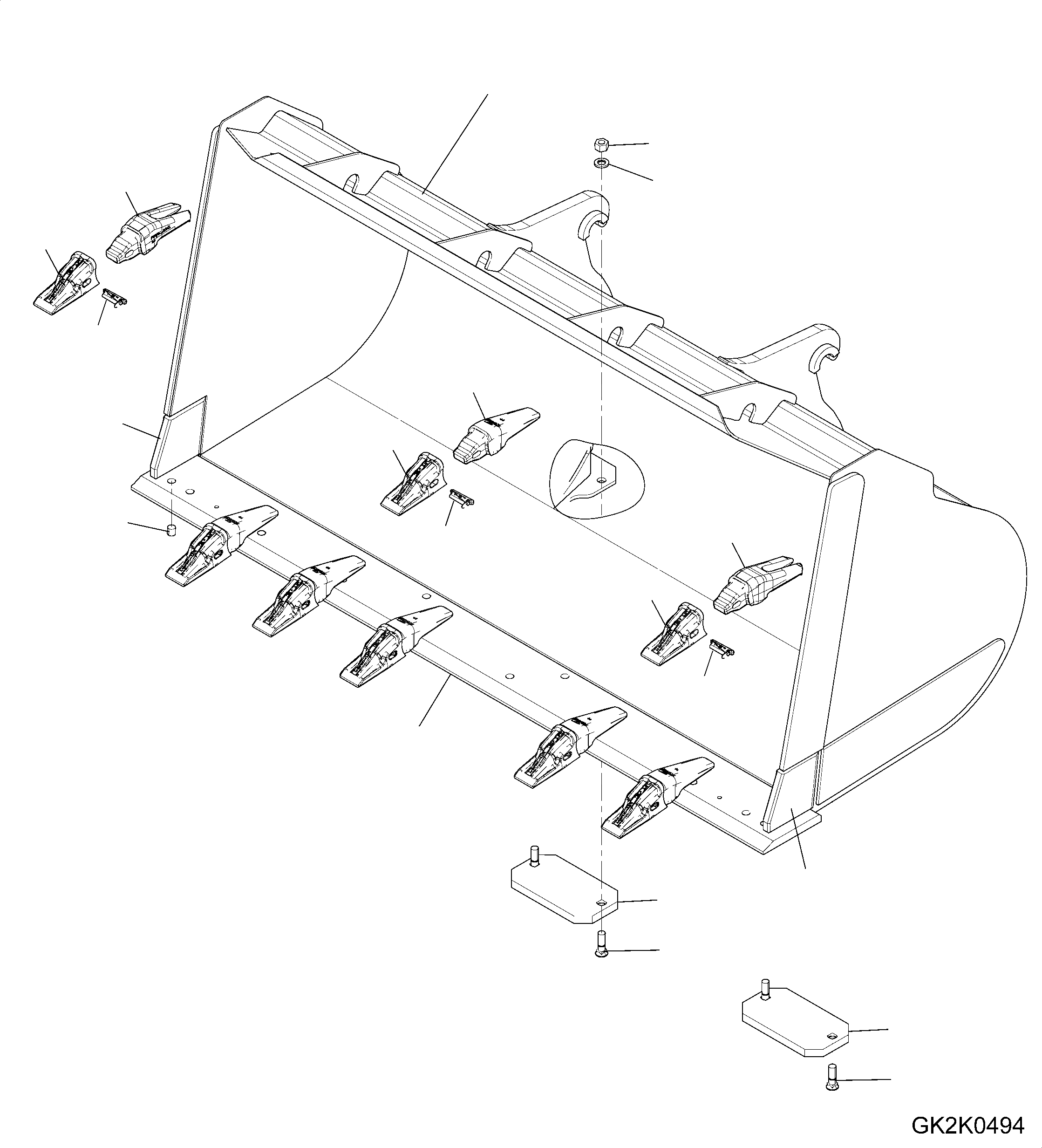 GK2K0494