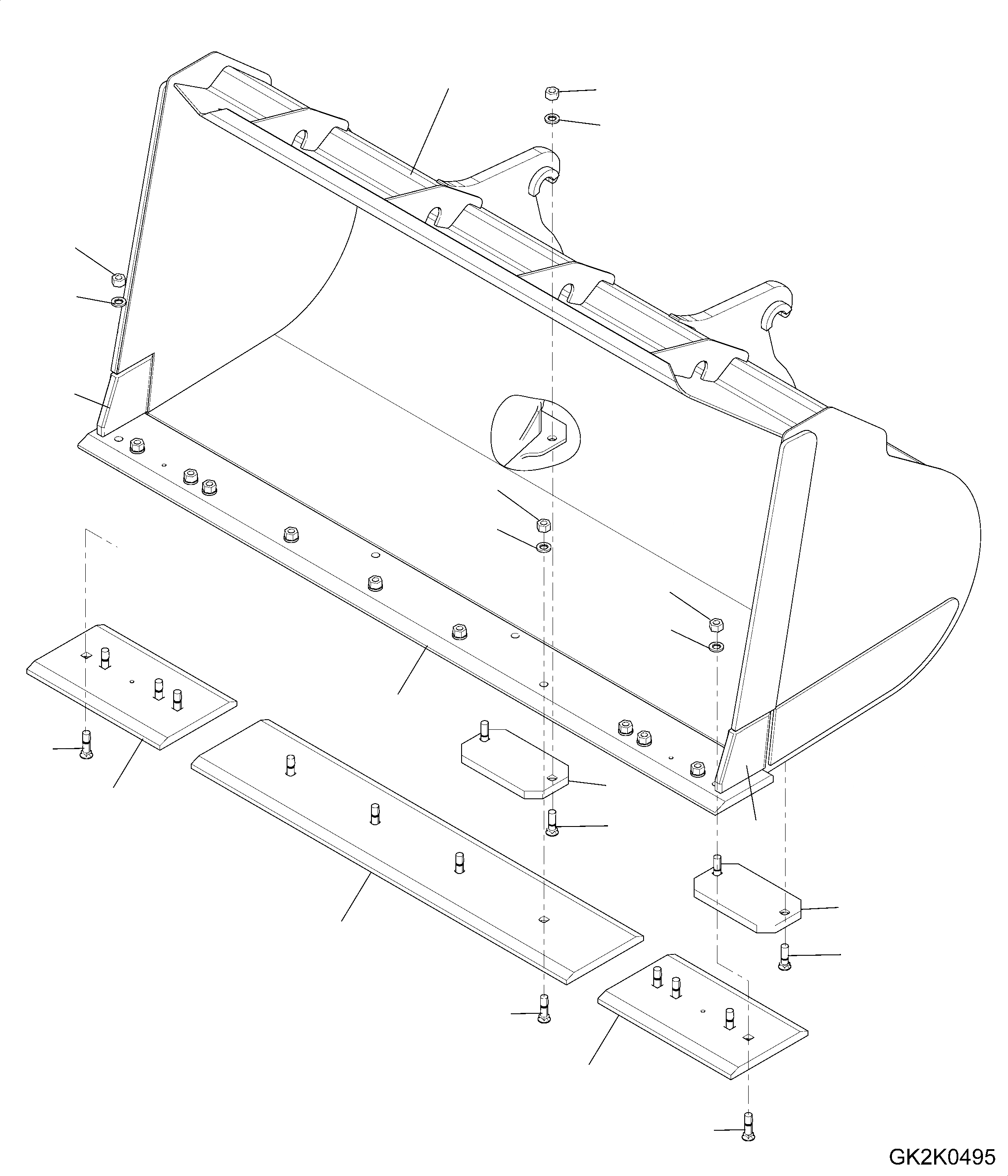 GK2K0495