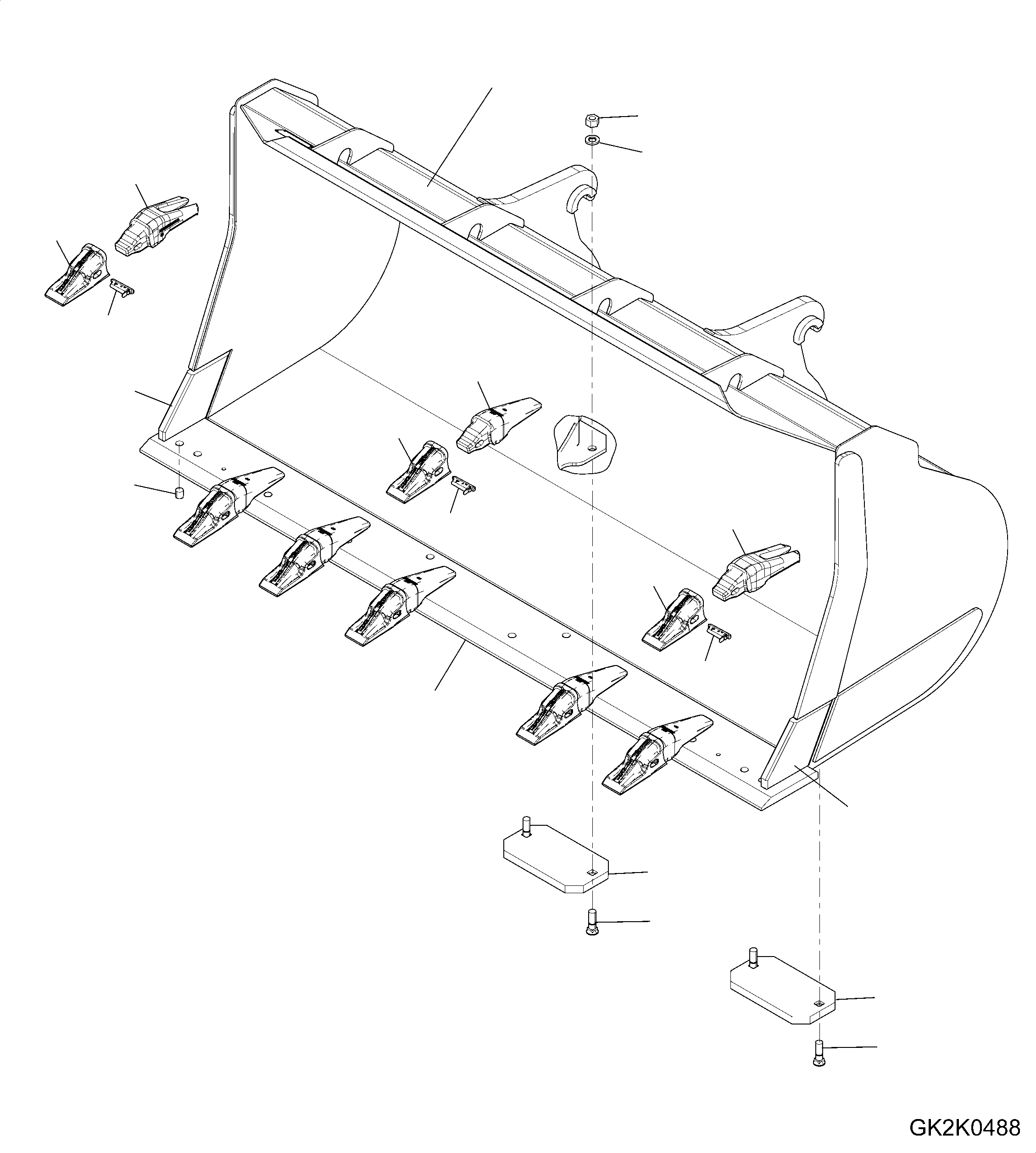 GK2K0488