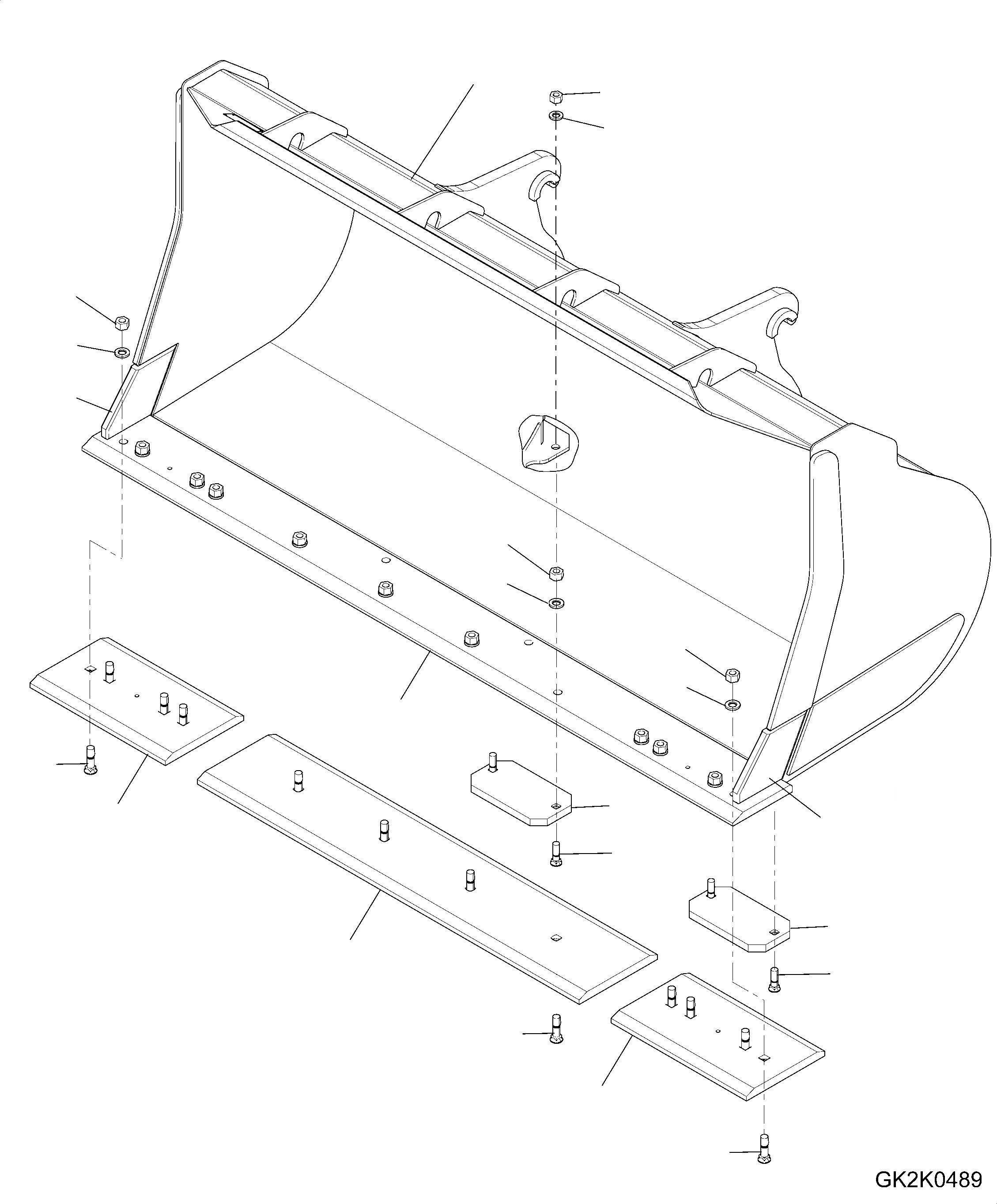 GK2K0489