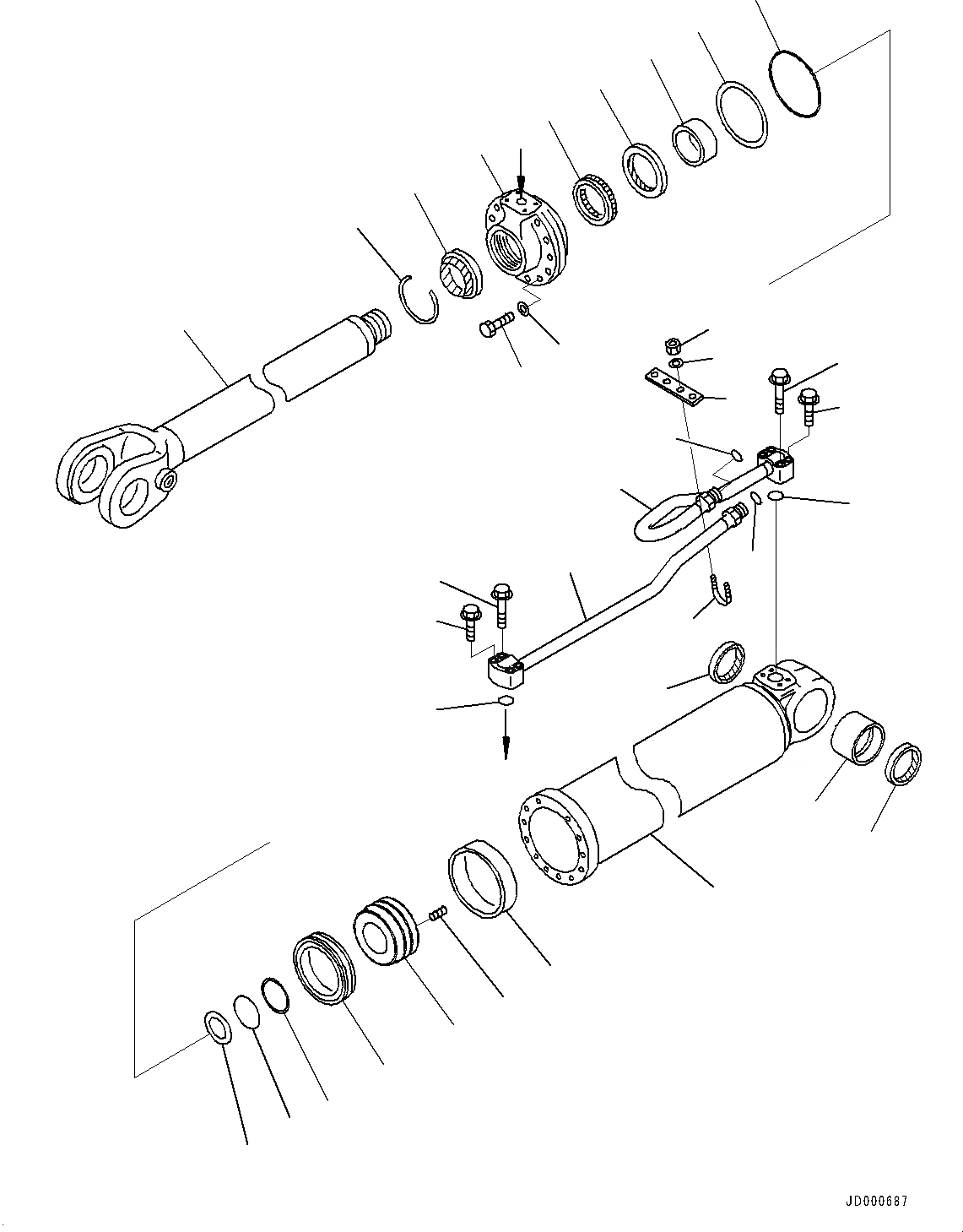 JD000687