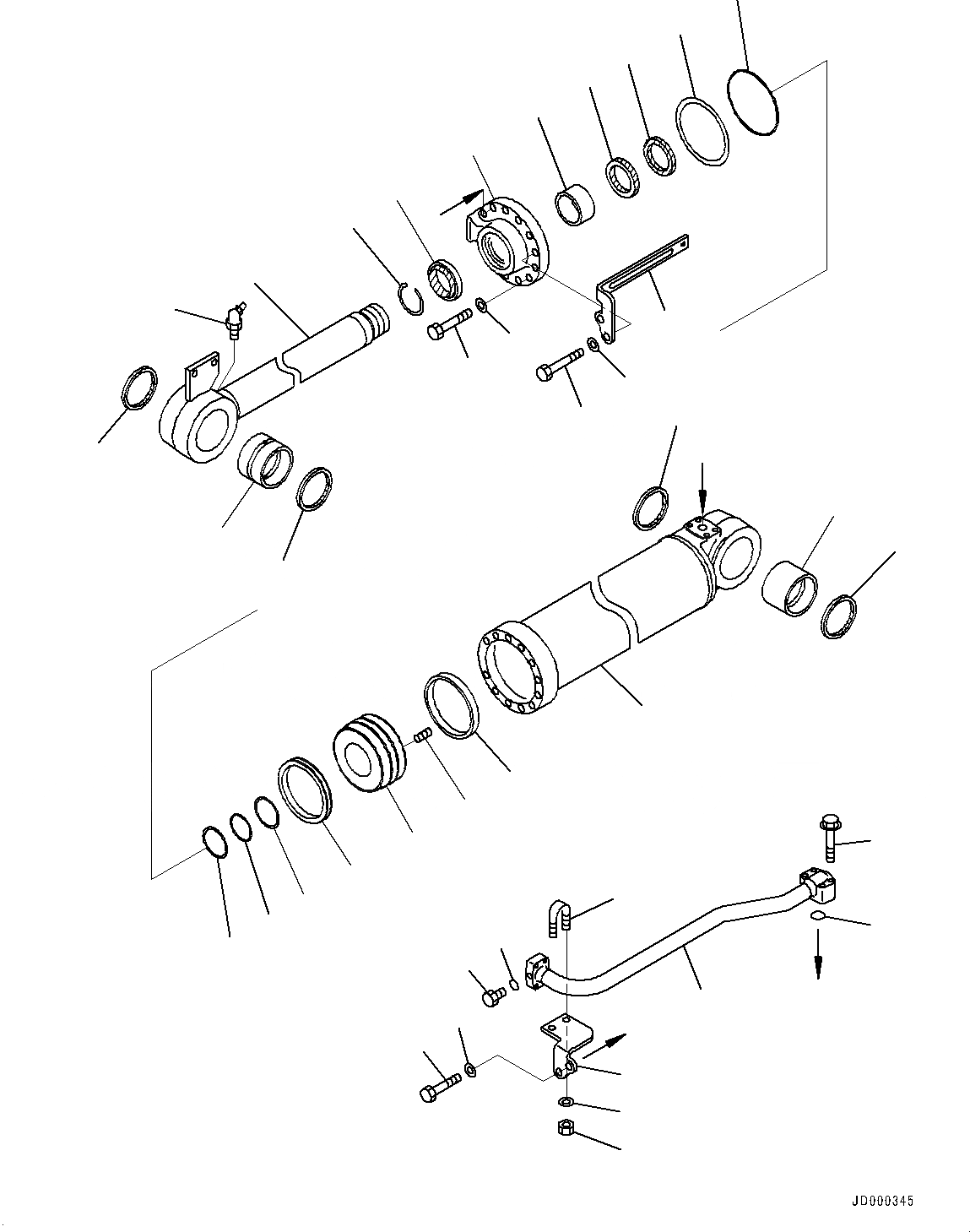 JD000345