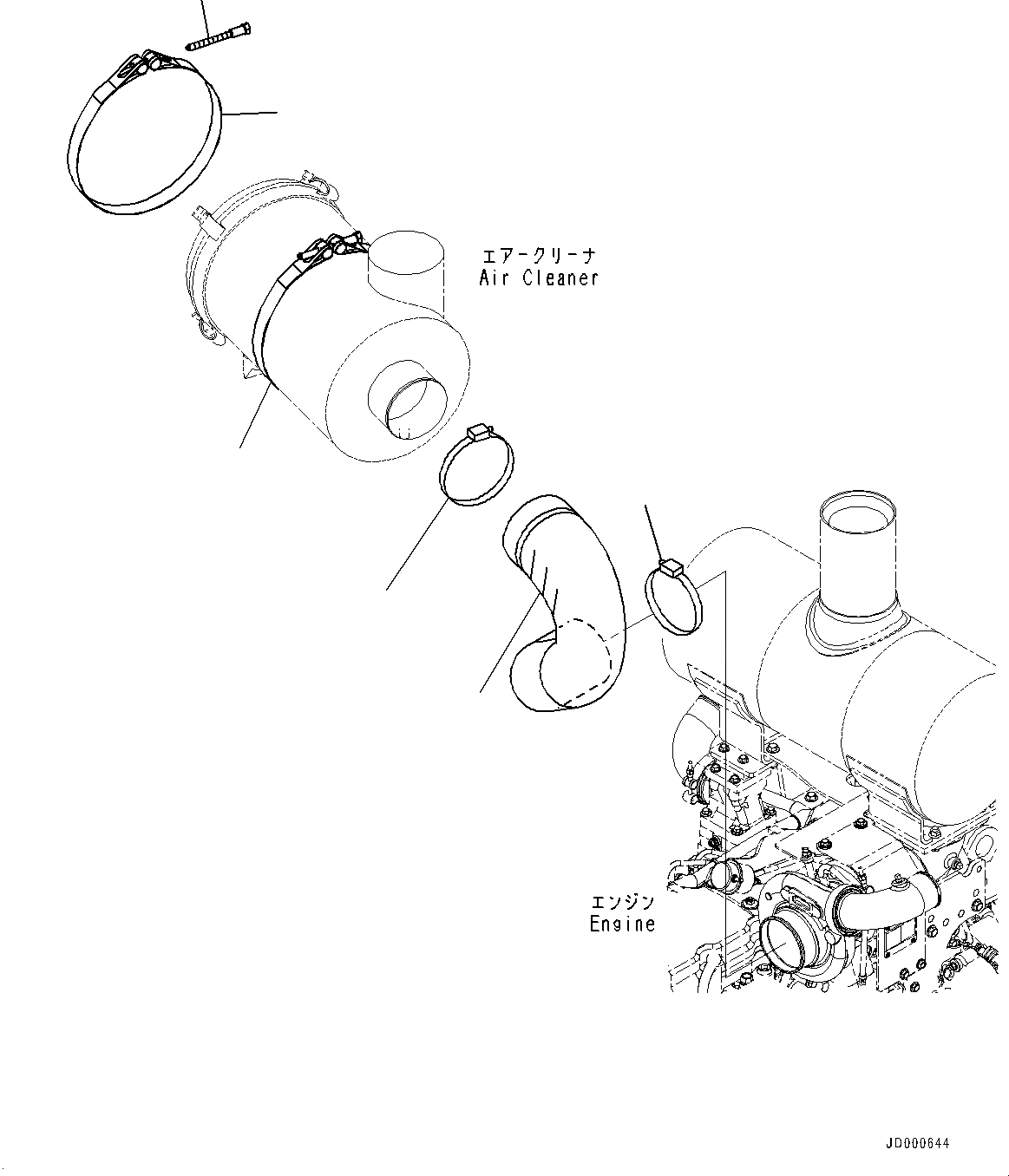 エアークリーナ
Air Cleaner

エンジン
Engine

JD000644