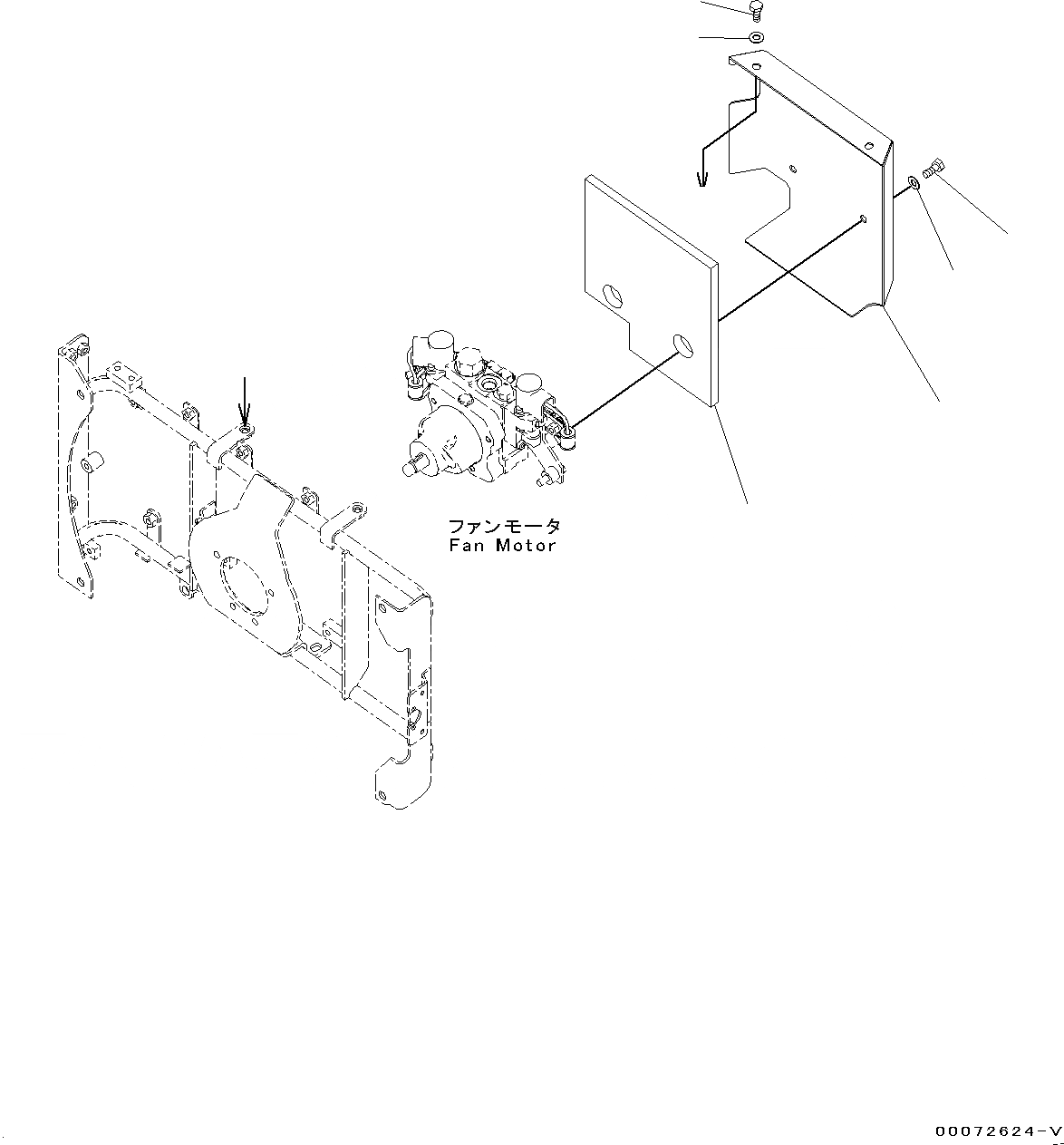 ファンモータ
Fan Motor

00072624-V