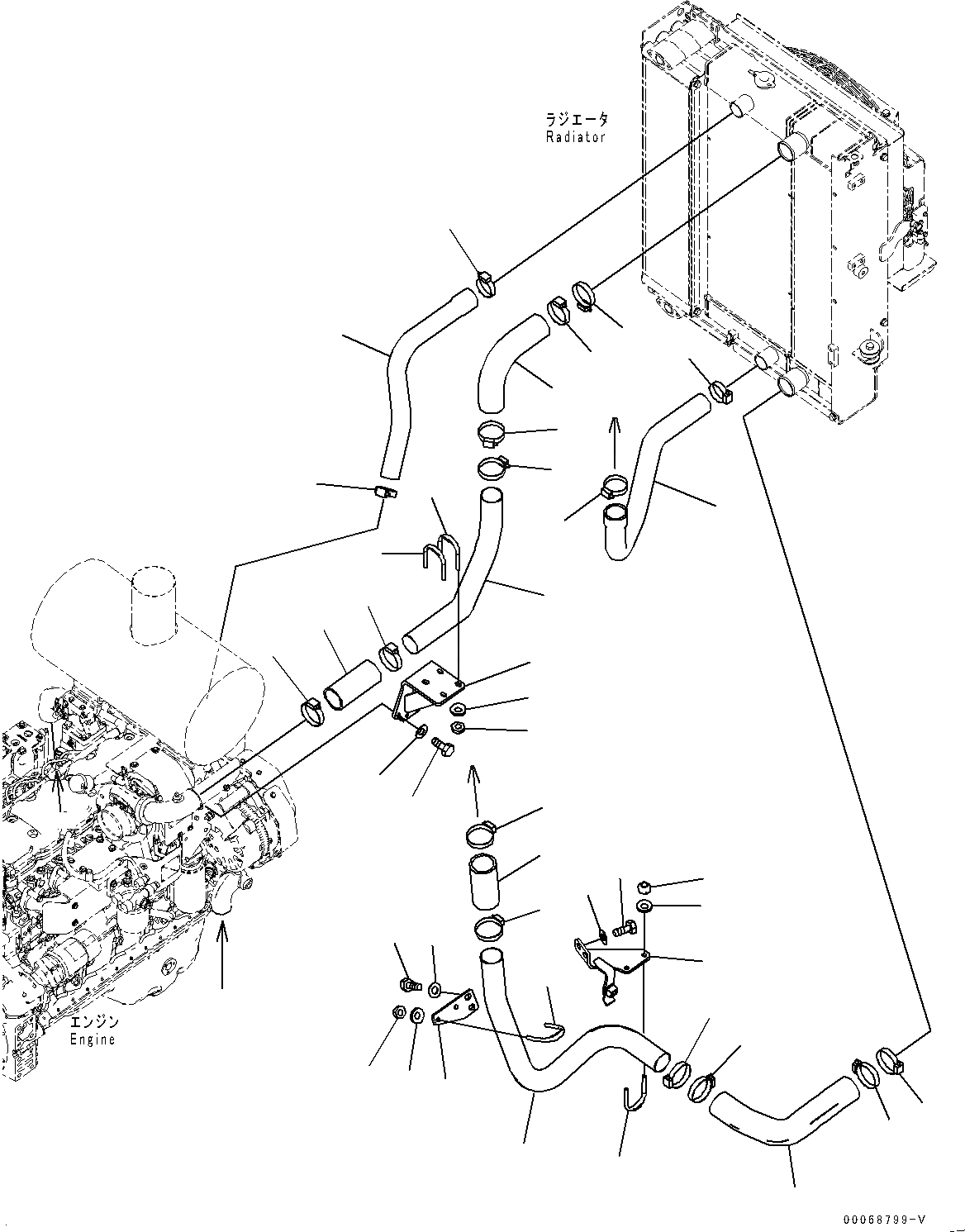 ラジエータ
Radiator

エンジン
Engine

00068799-V