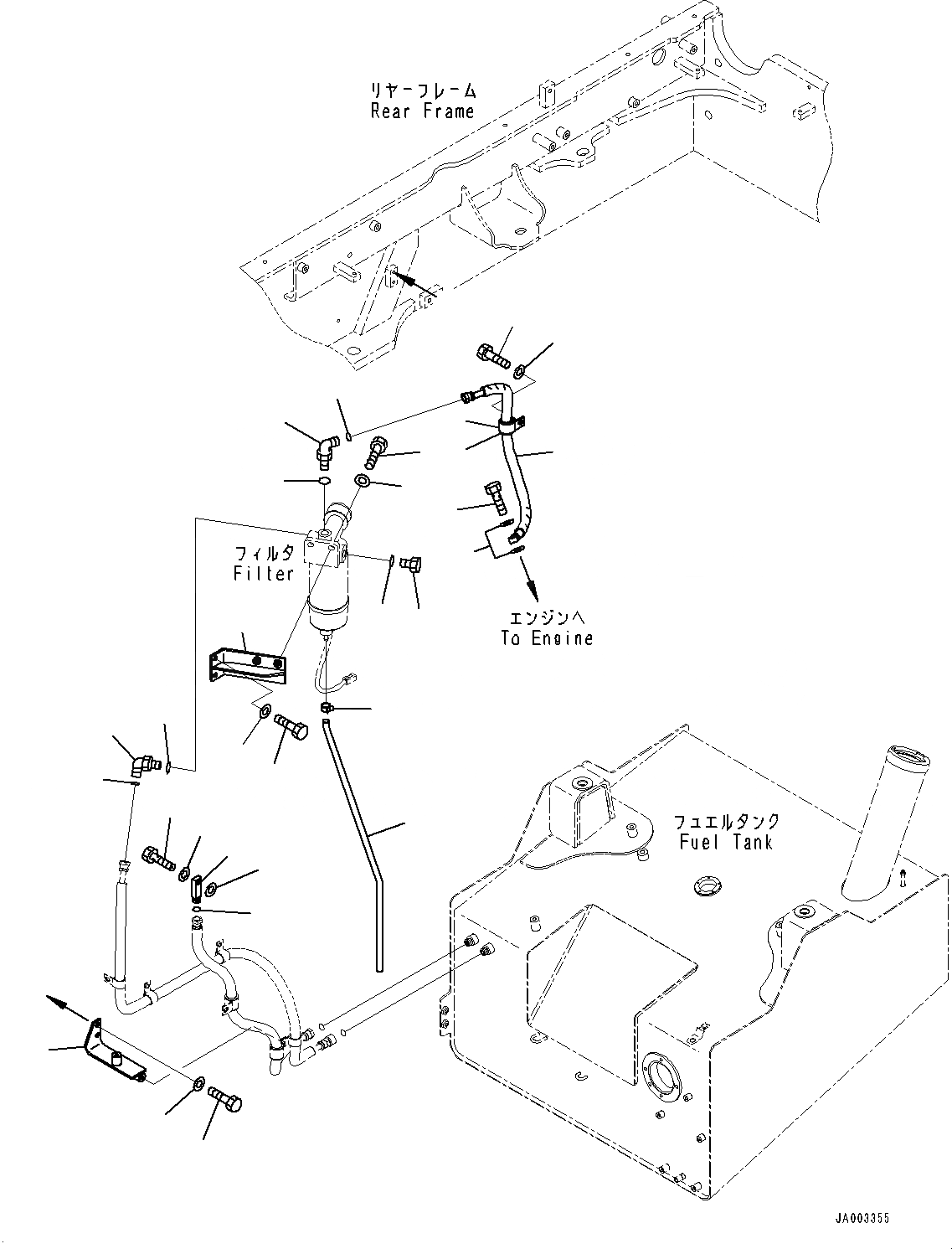 リヤーフレーム
Rear Frame

フィルタ
Filter

エンジンへ
To Engine

フュエルタンク
Fuel Tank

JA003355