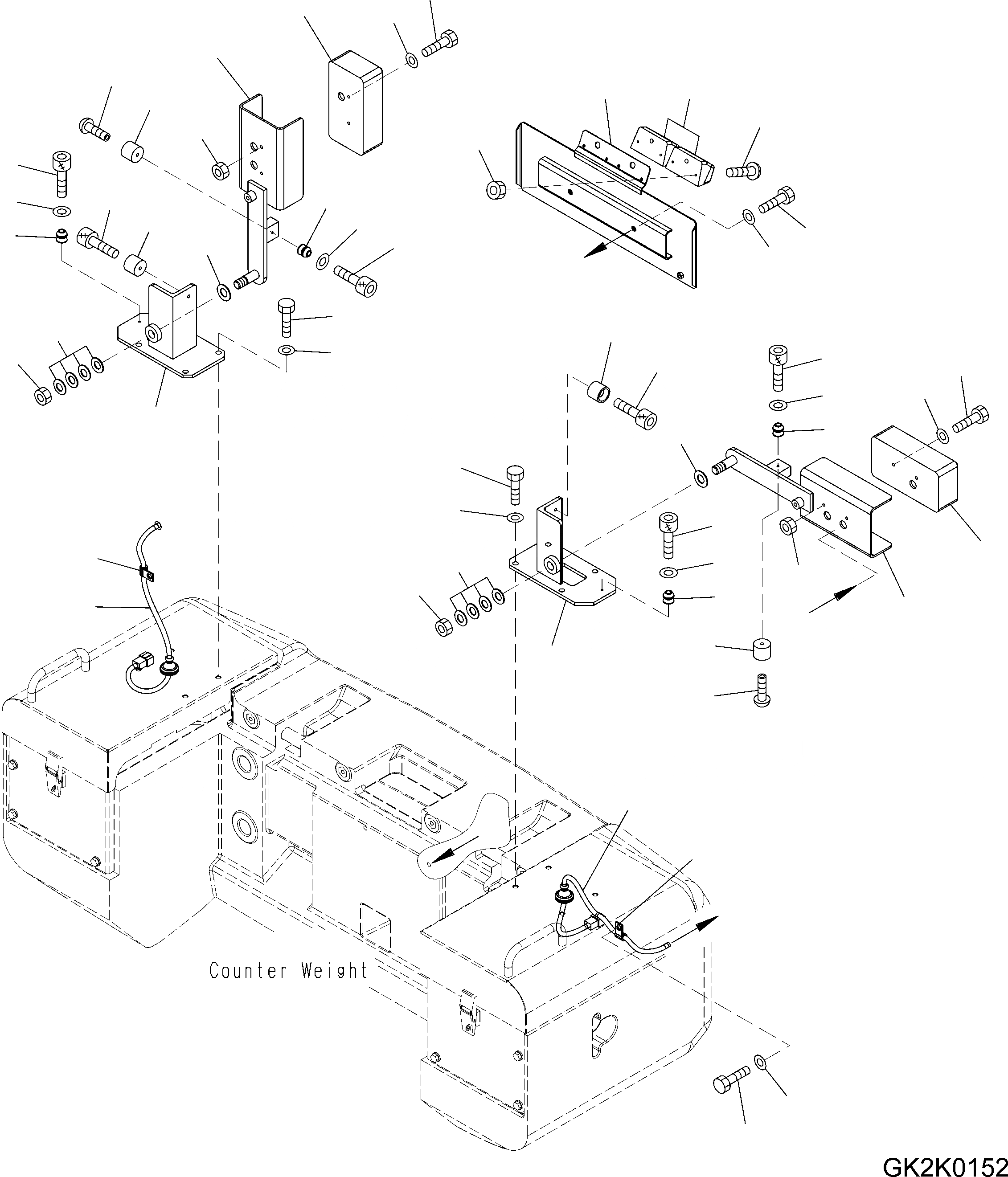 Counter Weight

GK2K0152