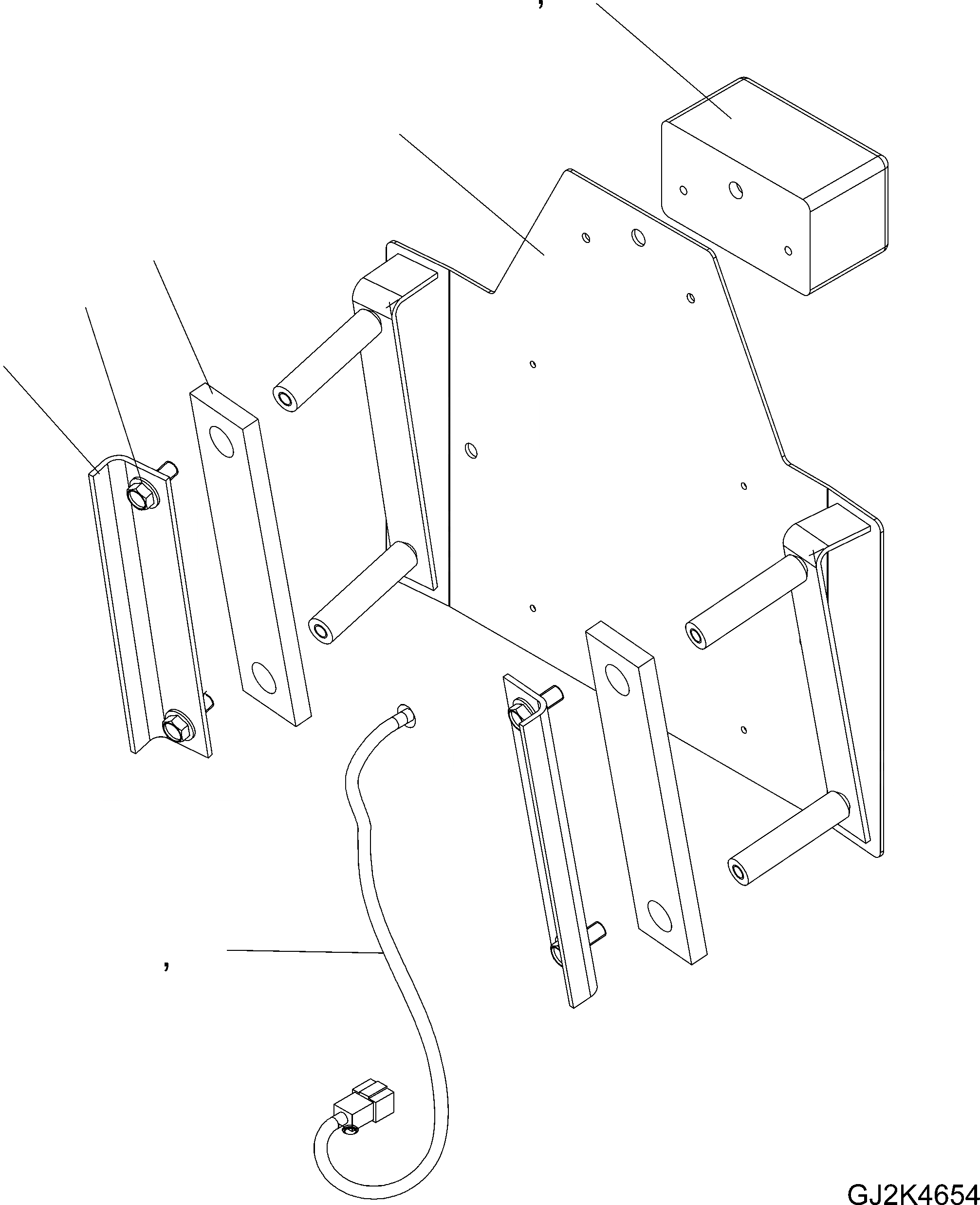 ,

,

GJ2K4654