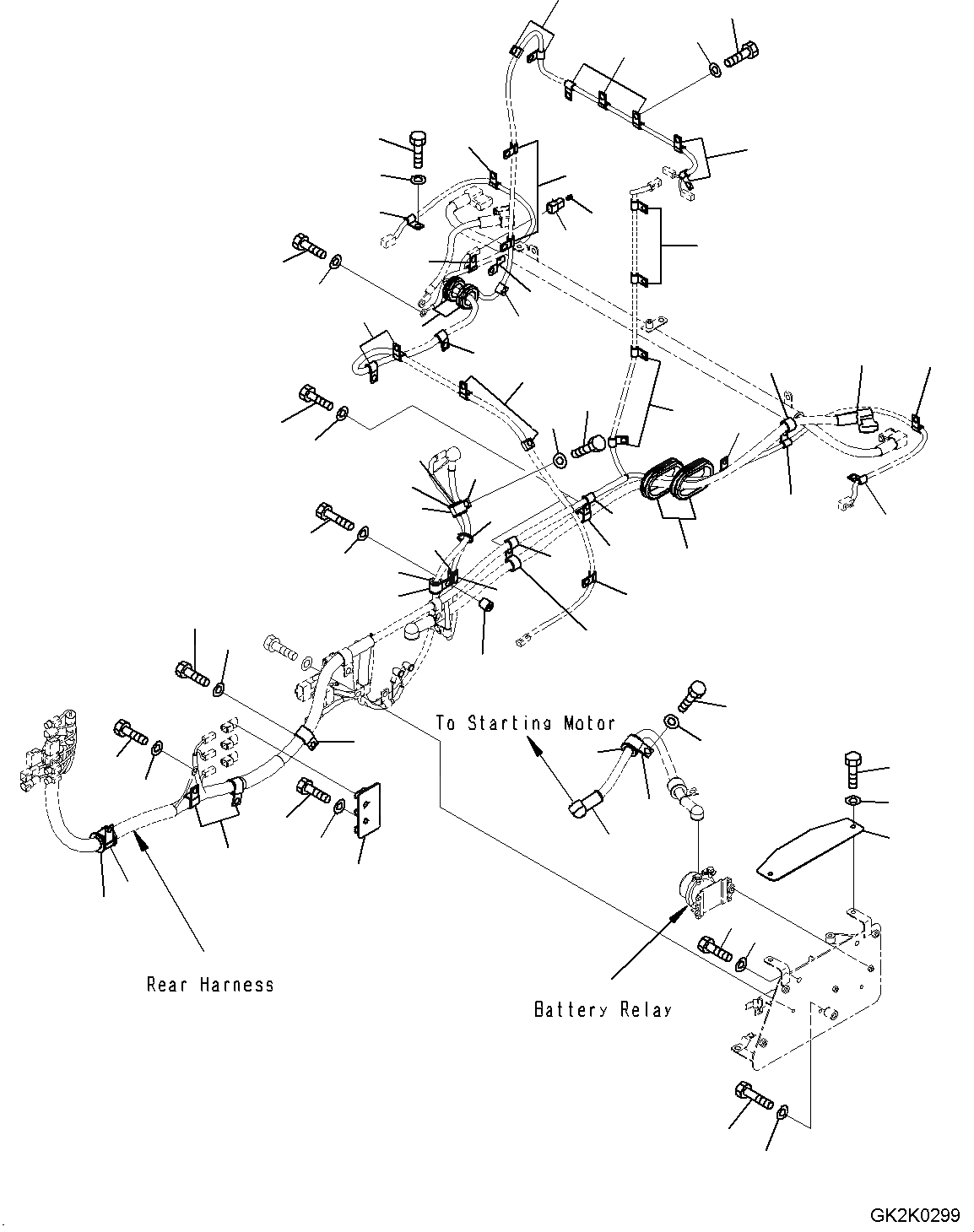 To Starting Motor

Rear Harness

Battery Relay

GK2K0299