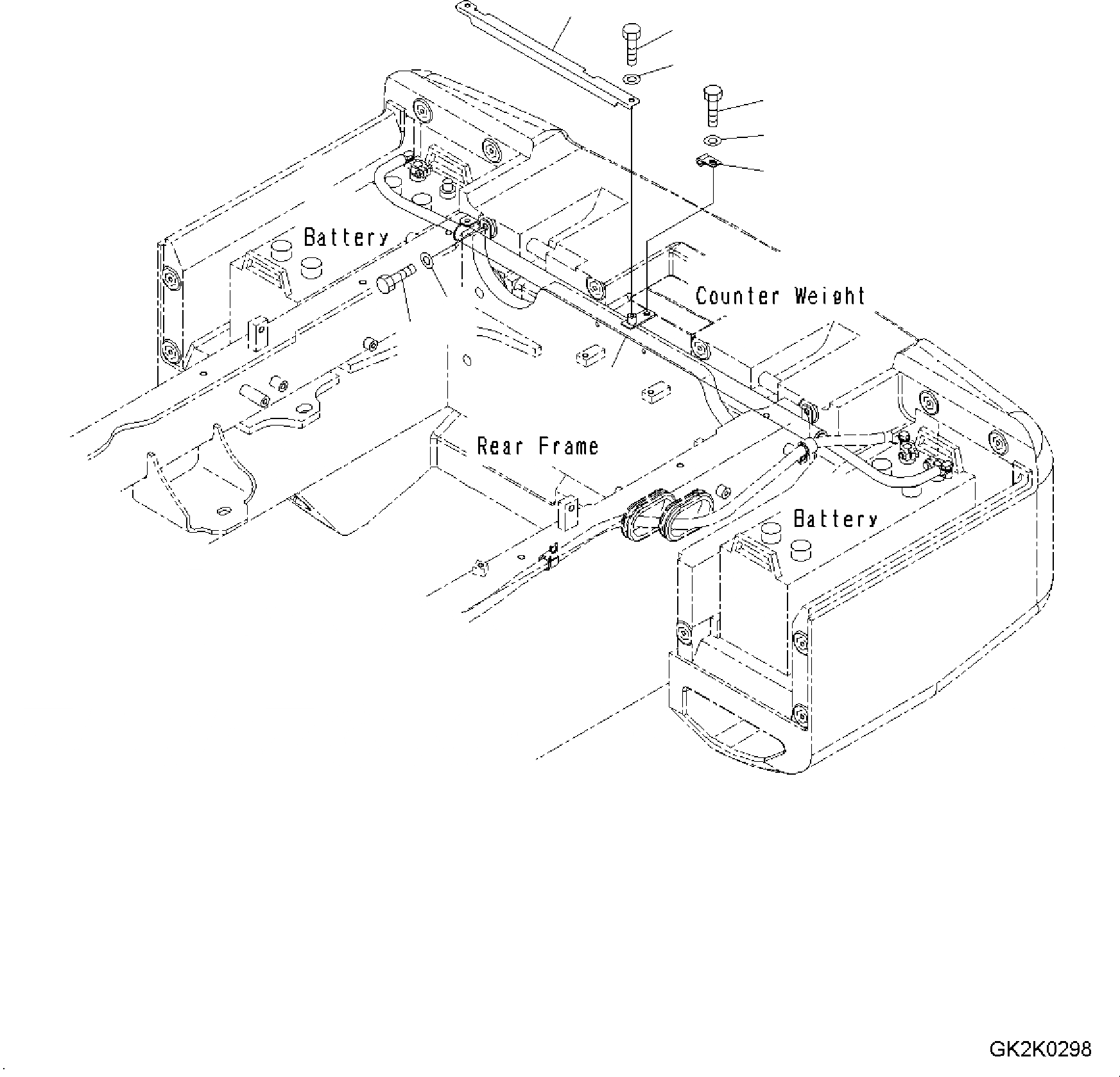 Battery

Counter Weight

Rear Frame

Battery

GK2K0298