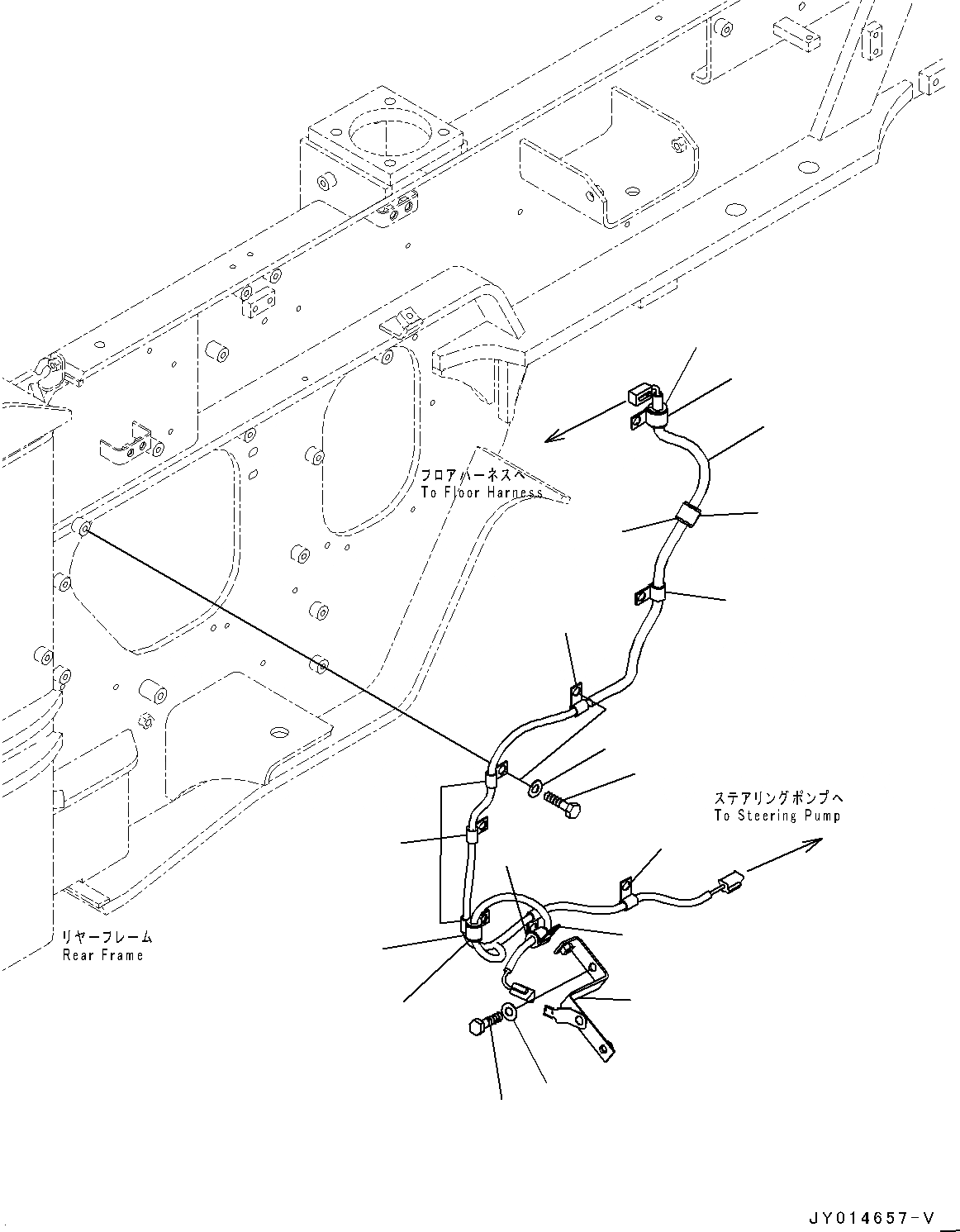 フロアハーネスへ
To Floor Harness

ステアリングポンプへ
To Steering Pump

リヤーフレーム
Rear Frame

JY014657-V