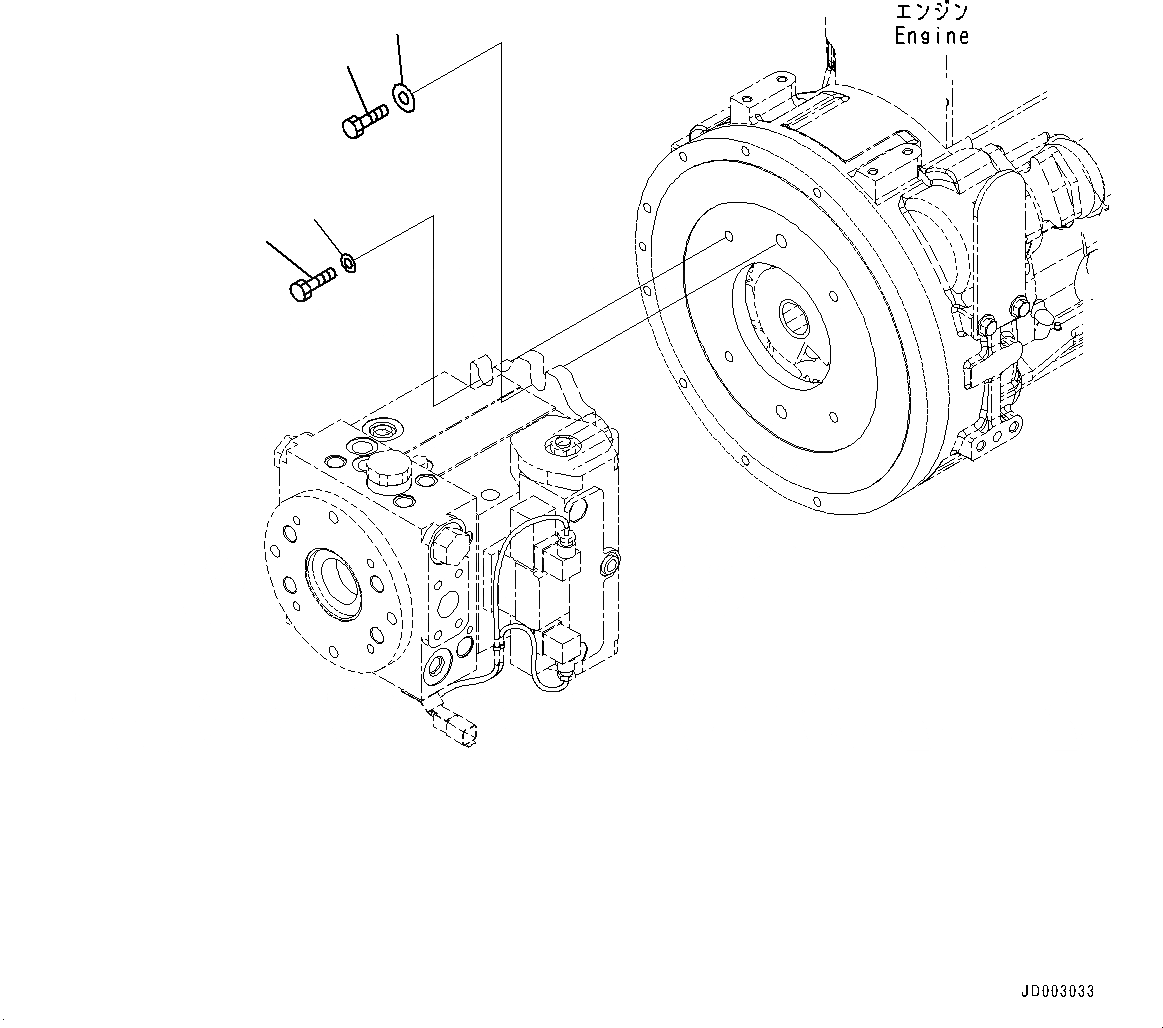 エンジン
Engine

JD003033