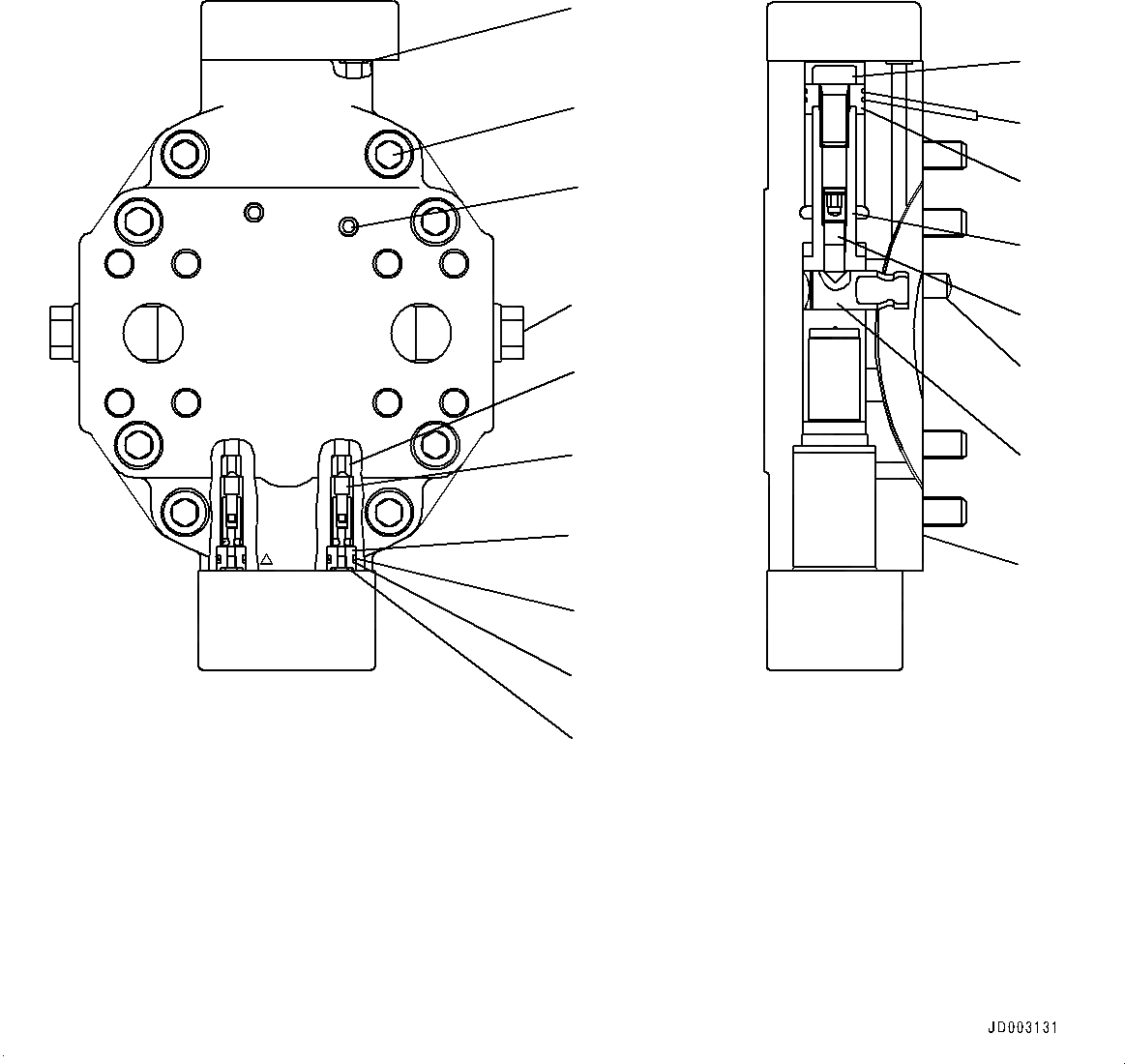 JD003131