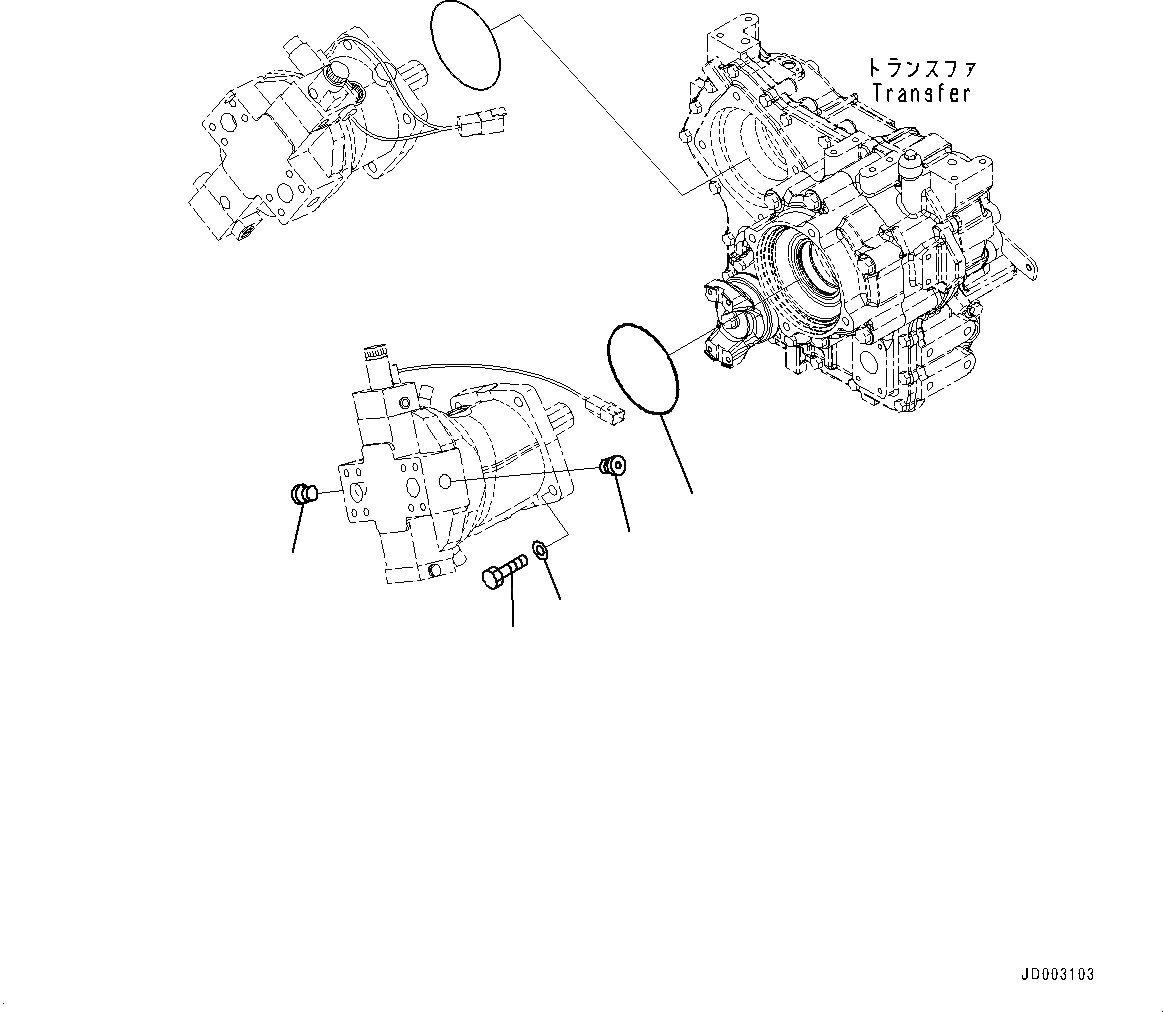 トランスファ
Transfer

JD003103