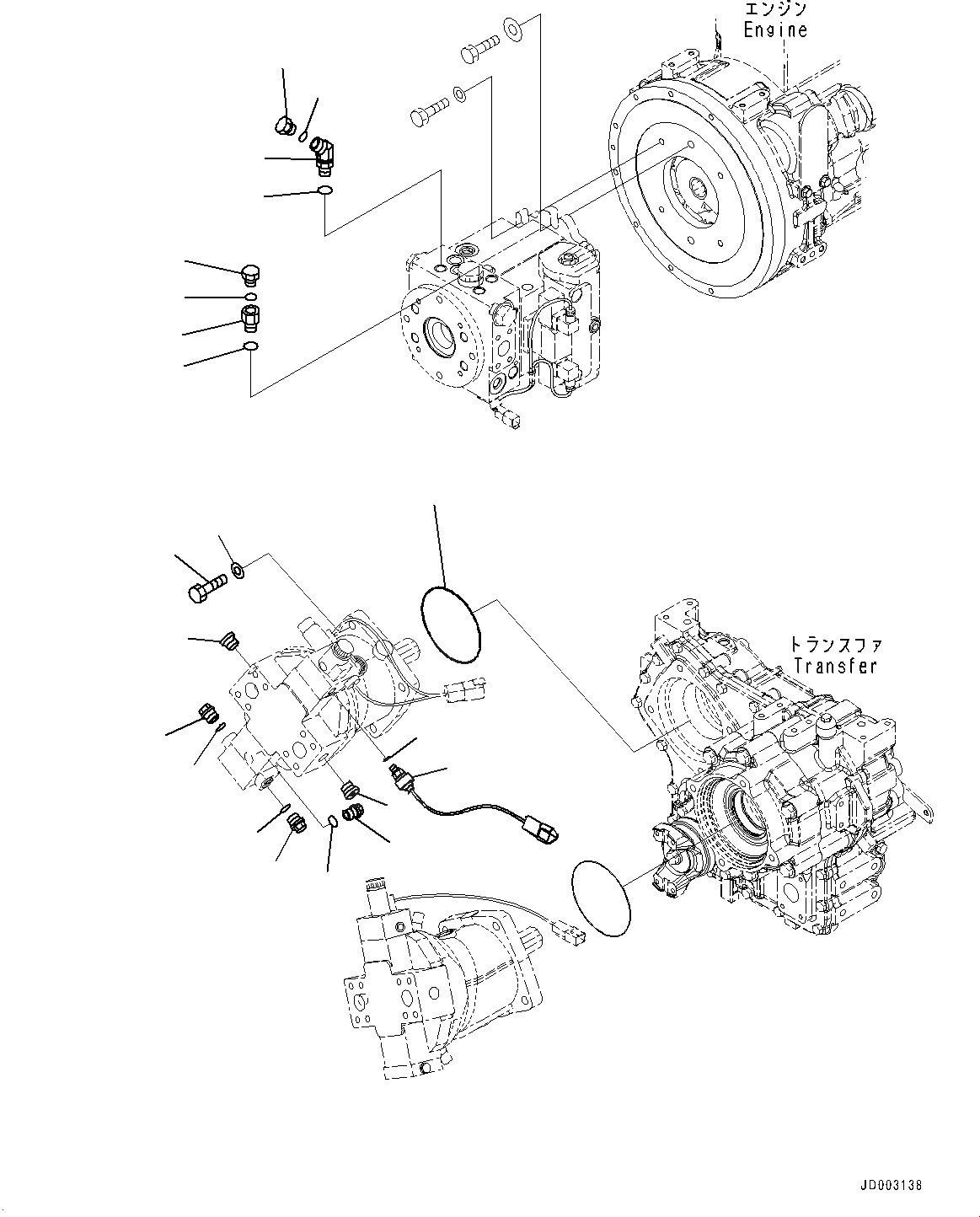 エンジン
Engine

トランスファ
Transfer

JD003138