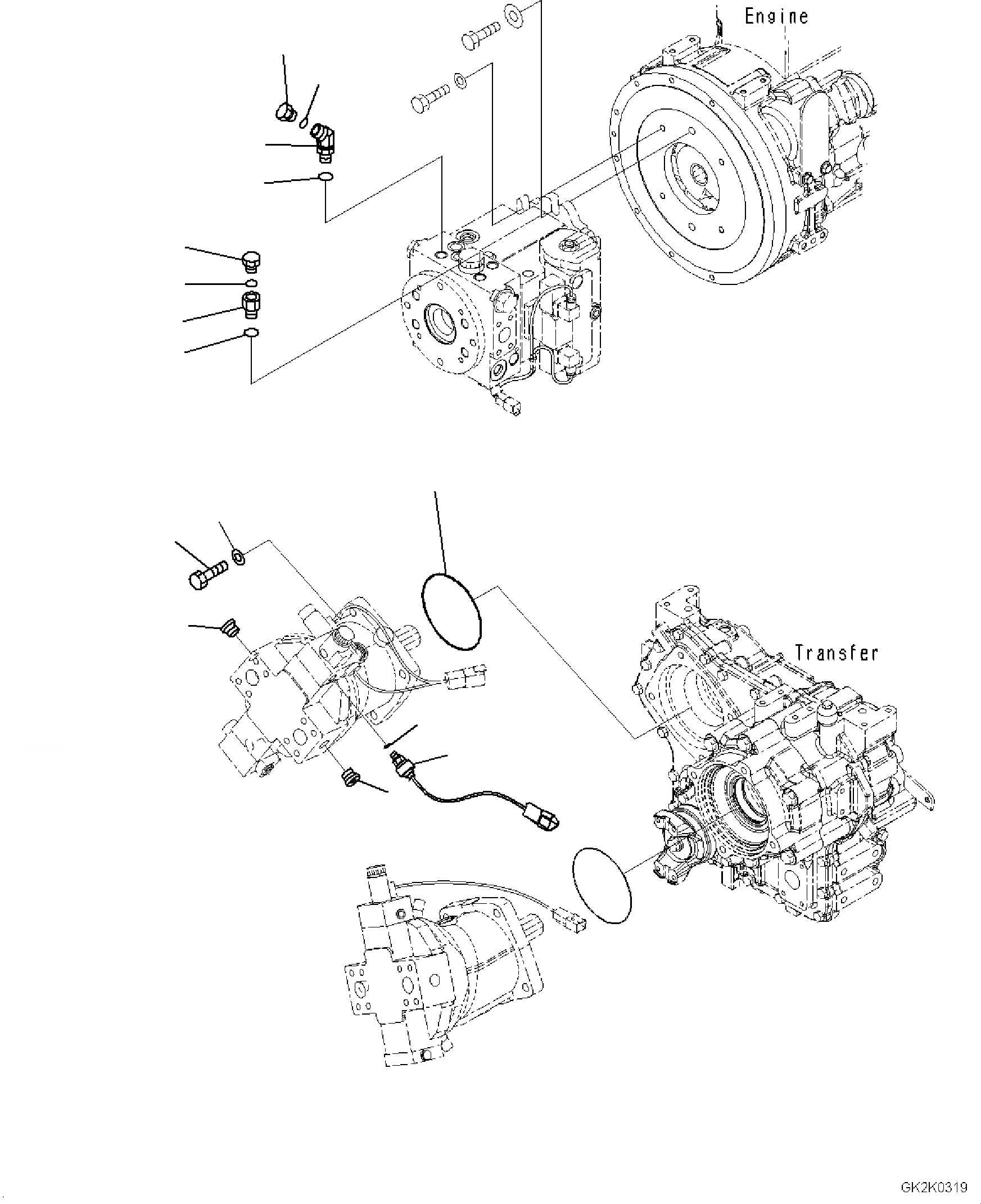 Engine

Transfer

GK2K0319