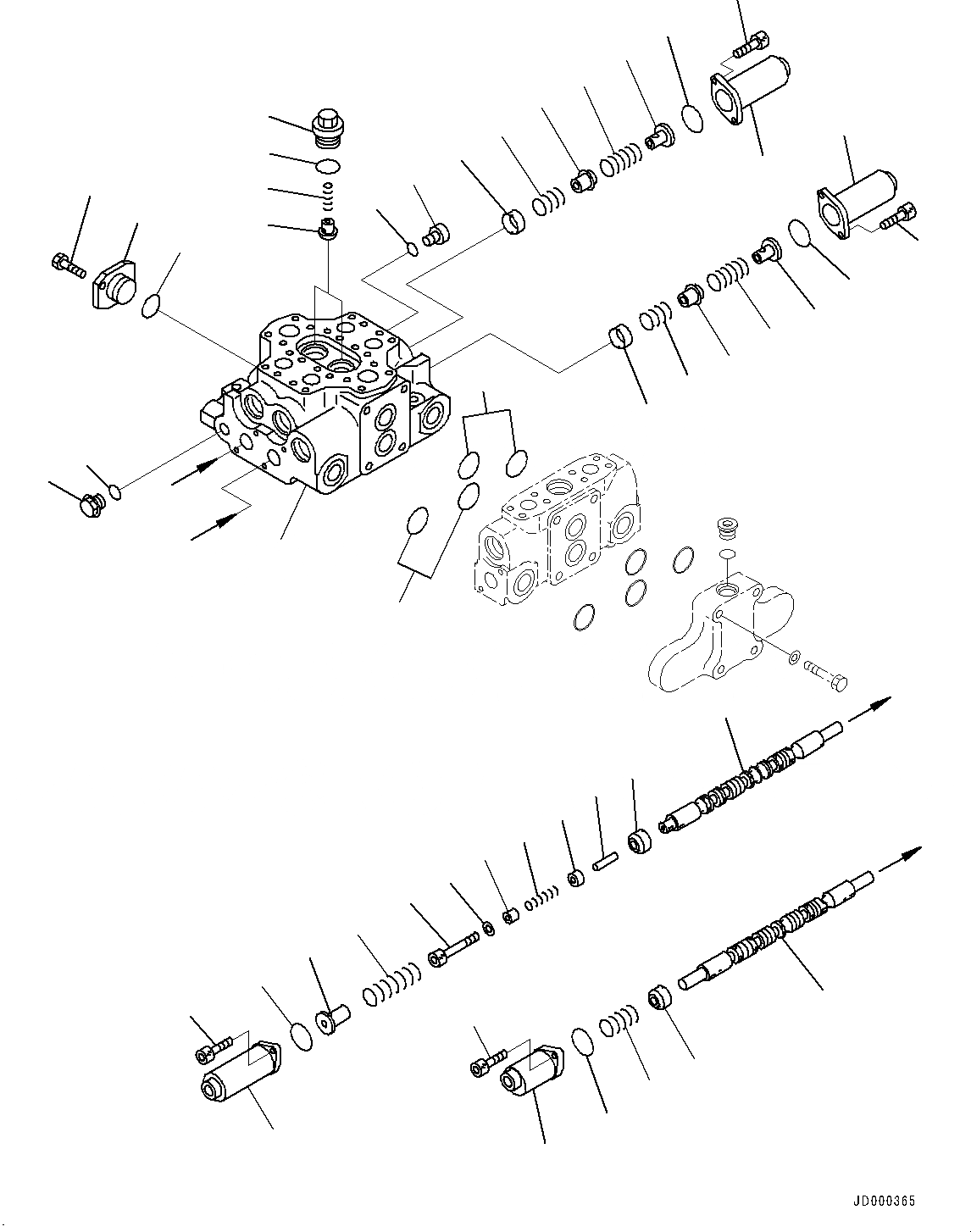 JD000365