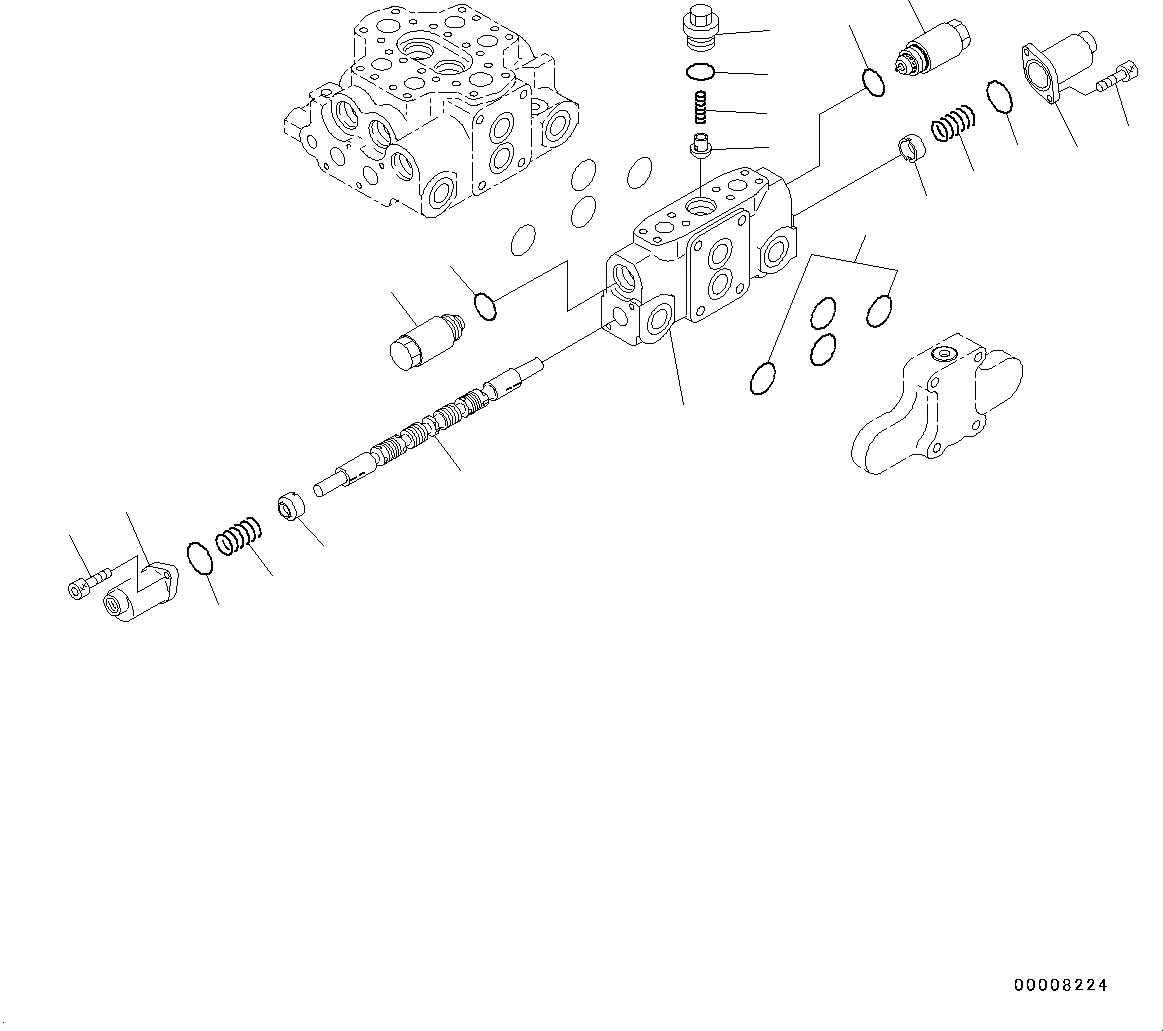 00008224