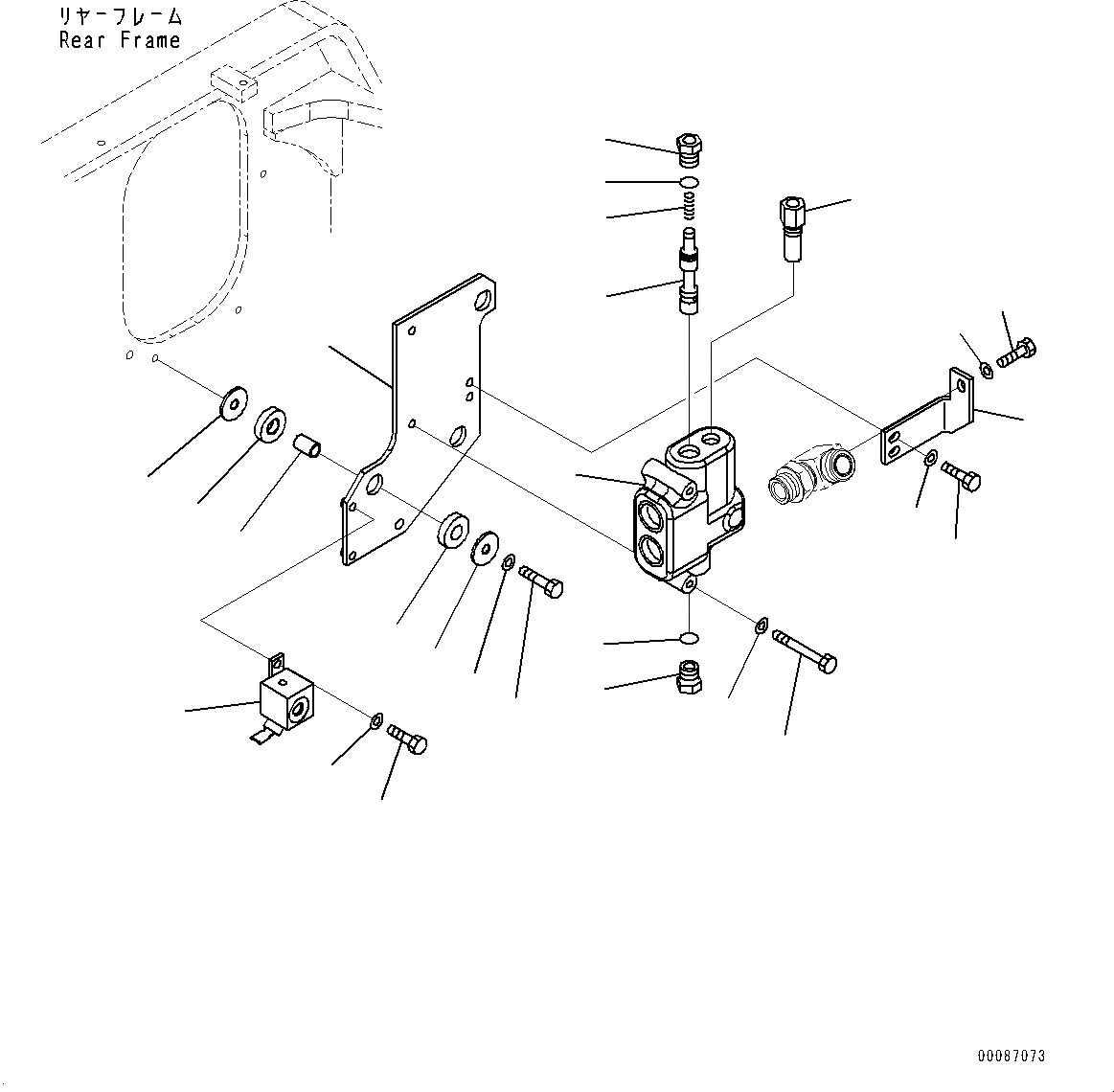 リヤーフレーム
Rear Frame

00087073