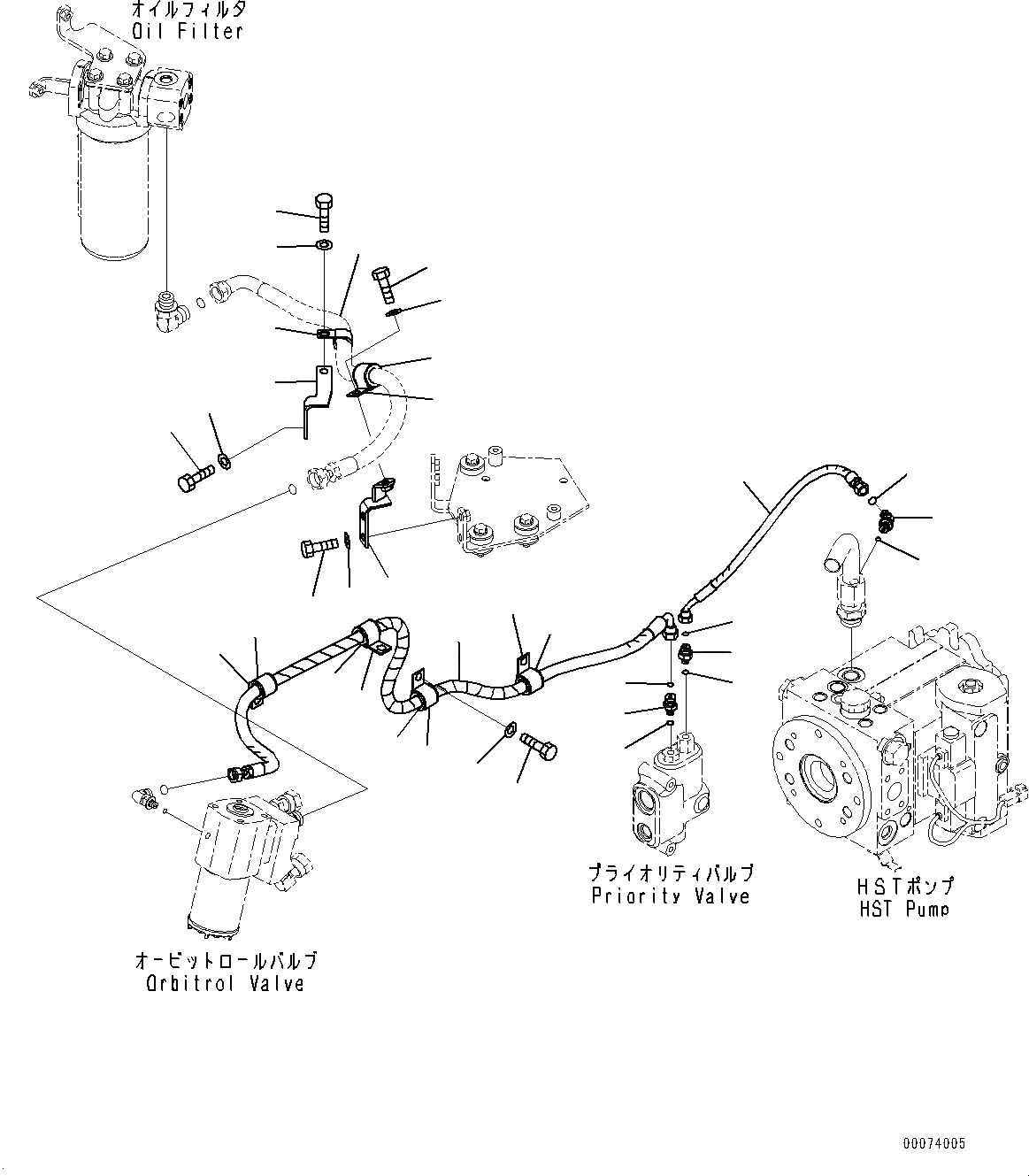 オイルフィルタ
Oil Filter

プライオリティバルブ
Priority Valve

HSTポンプ
HST Pump

オービットロールバルブ
Orbitrol Valve

00074005